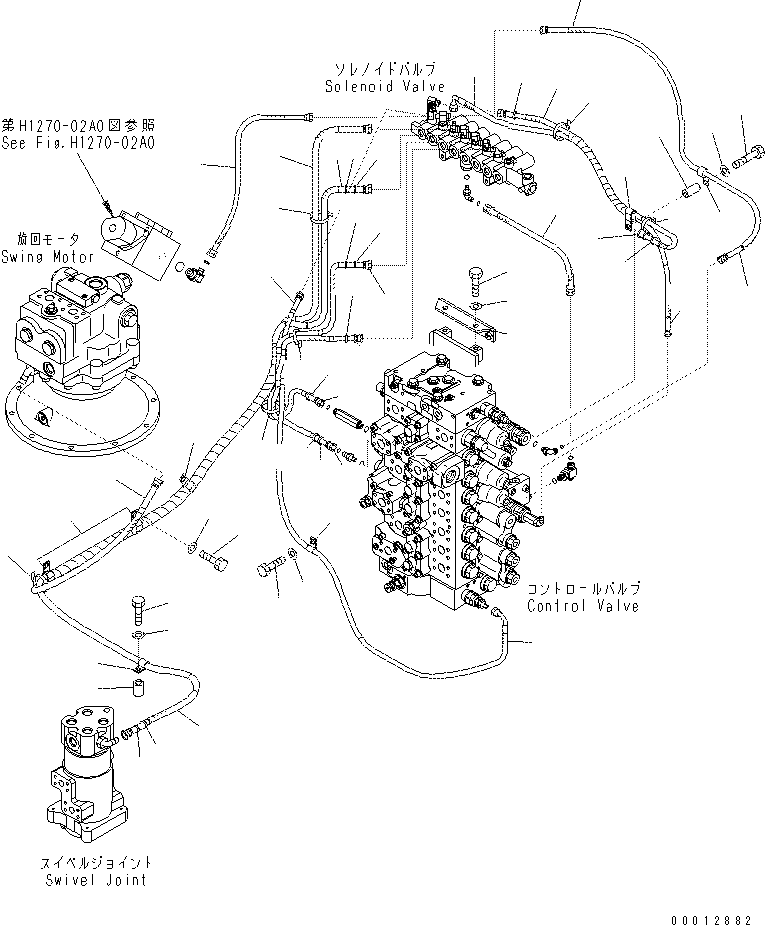 ソレノイドバルブ
Solenoid Valve

第H1270-02A0図参照
See Fig.H1270-02A0

旋回モータ
Swing Motor

コントロールバルブ
Control Valve

スイベルジョイント
Swivel Joint

00012882