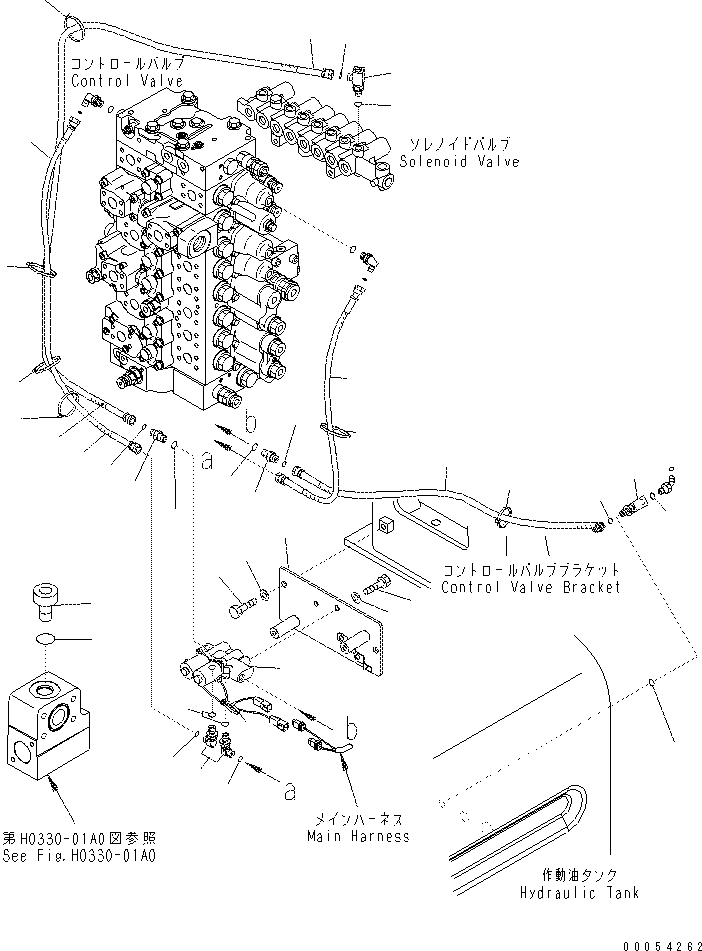 コントロールバルブ
Control Valve

ソレノイドバルブ
Solenoid Valve

b

a

コントロールバルブブラケット
Control Valve Bracket

b

a

メインハーネス
Main Harness

第H0330-01A0図参照
See Fig.H0330-01A0

作動油タンク
Hydraulic Tank

00054262