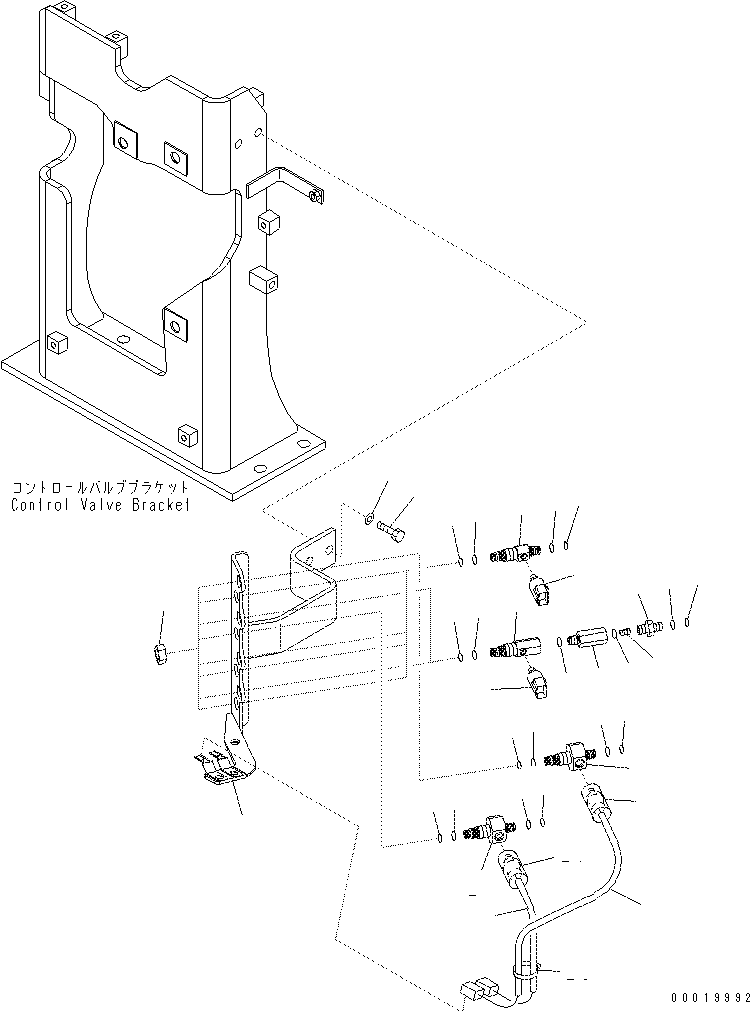 コントロールバルブブラケット
Control Valve Bracket

00019992