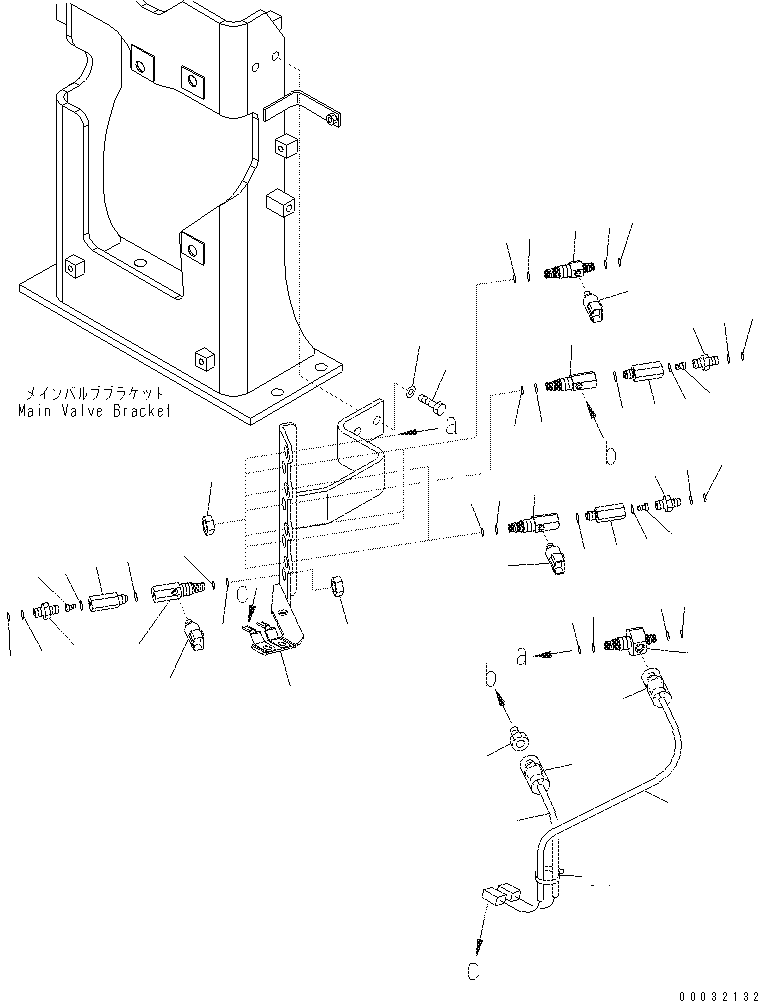 メインバルブブラケット
Main Valve Bracket

a

b

c

a

b

c

00032132