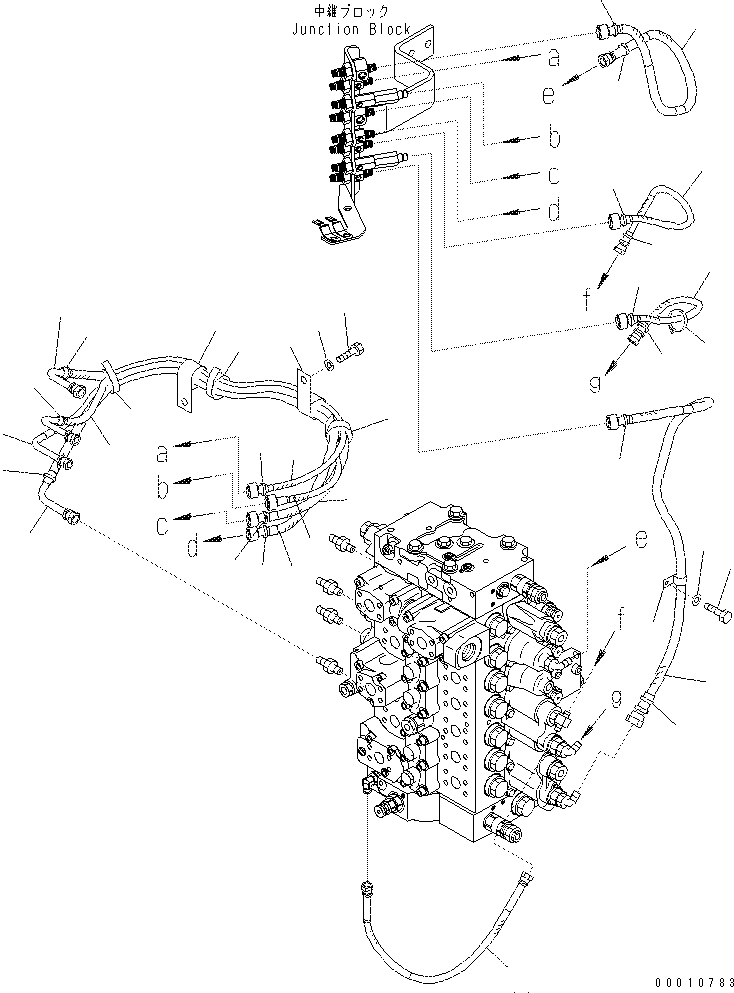 中継ブロック
Junction Block

a
e
b
c
d
f
g

a
b
c
d

e
f
g

00010783