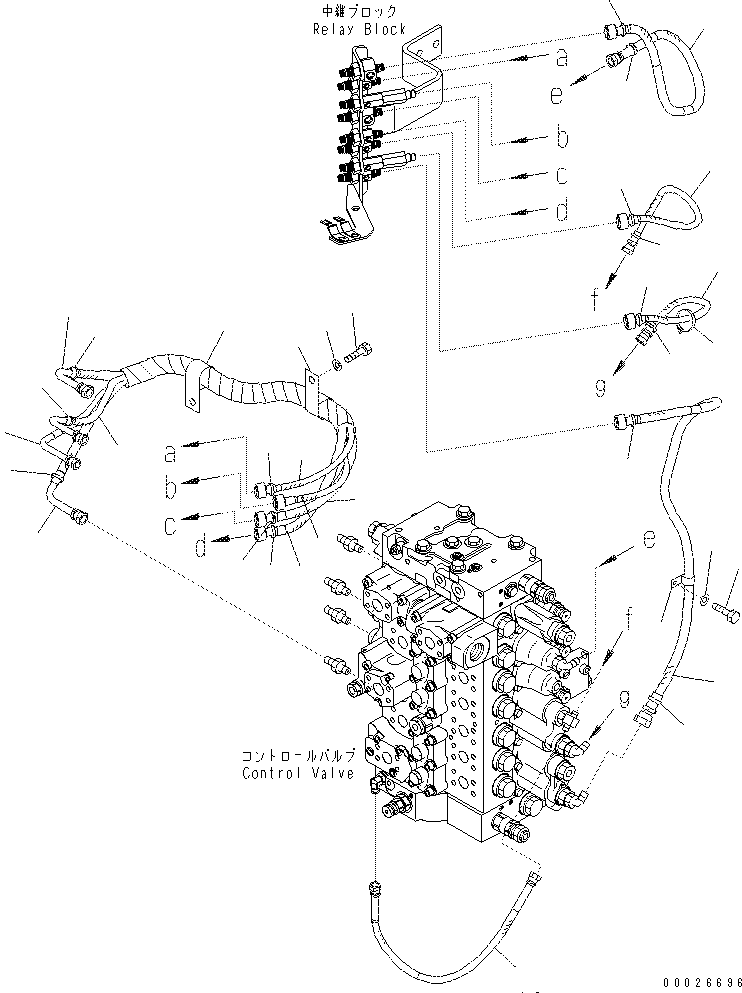 中継ブロック
Relay Block

a
e
b
c
d
f
g

a
b
c
d

e
f
g

コントロールバルブ
Control Valve

00026696