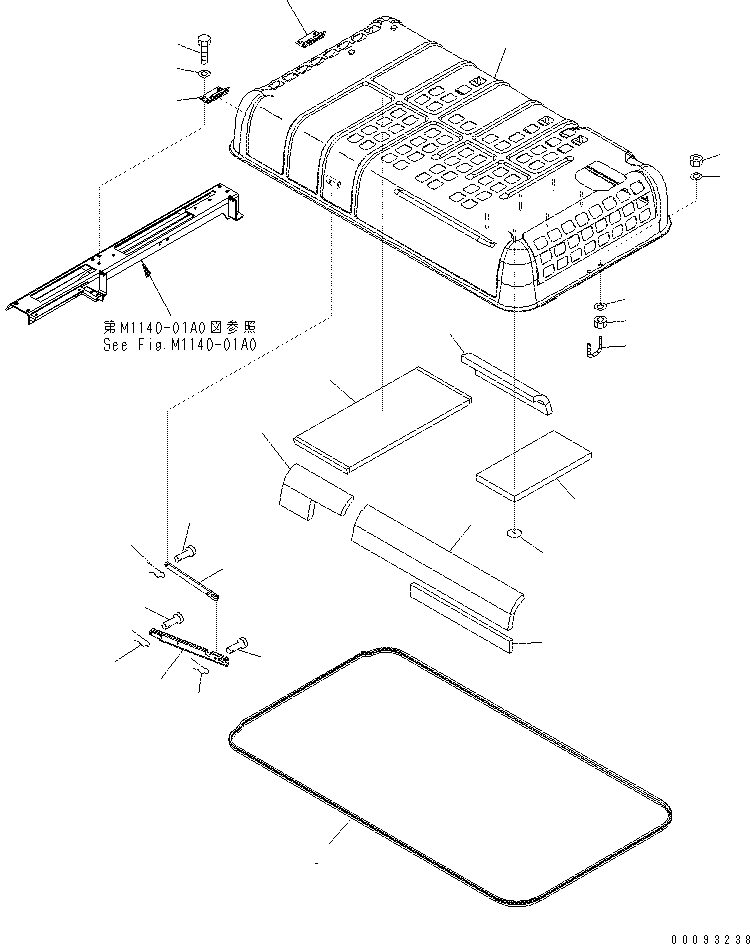 第M1140-01A0図参照
See Fig.M1140-01A0

00093238