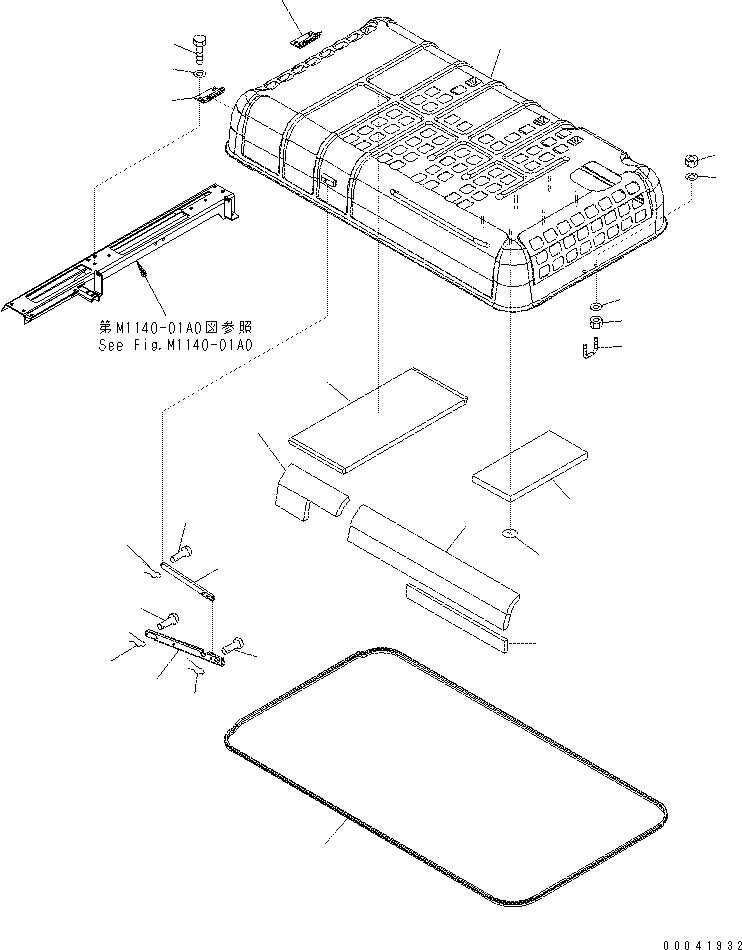 第M1140-01A0図参照
See Fig.M1140-01A0

00041932