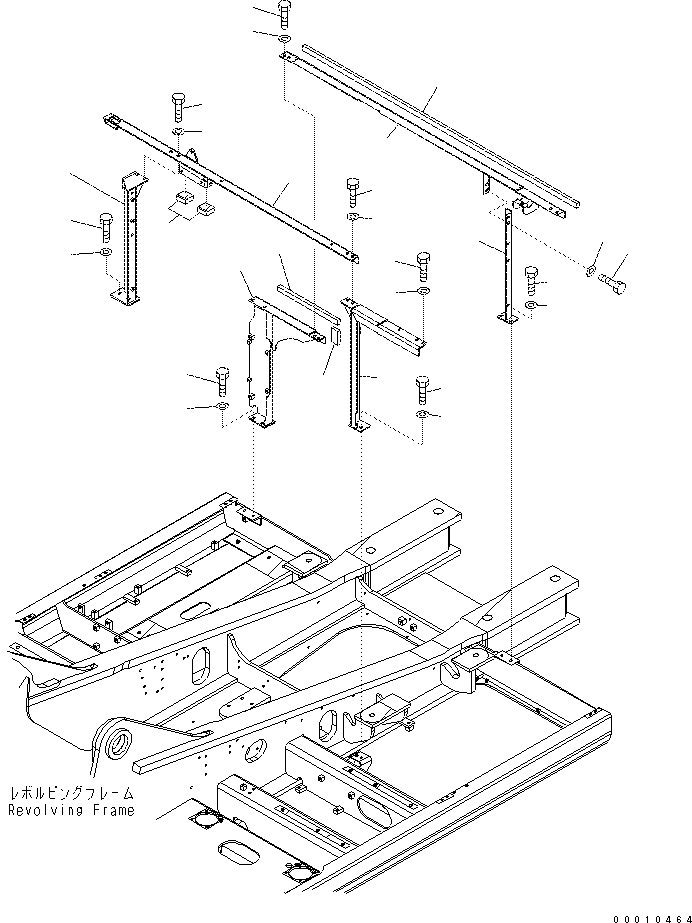 レボルビングフレーム
Revolving Frame

00010464