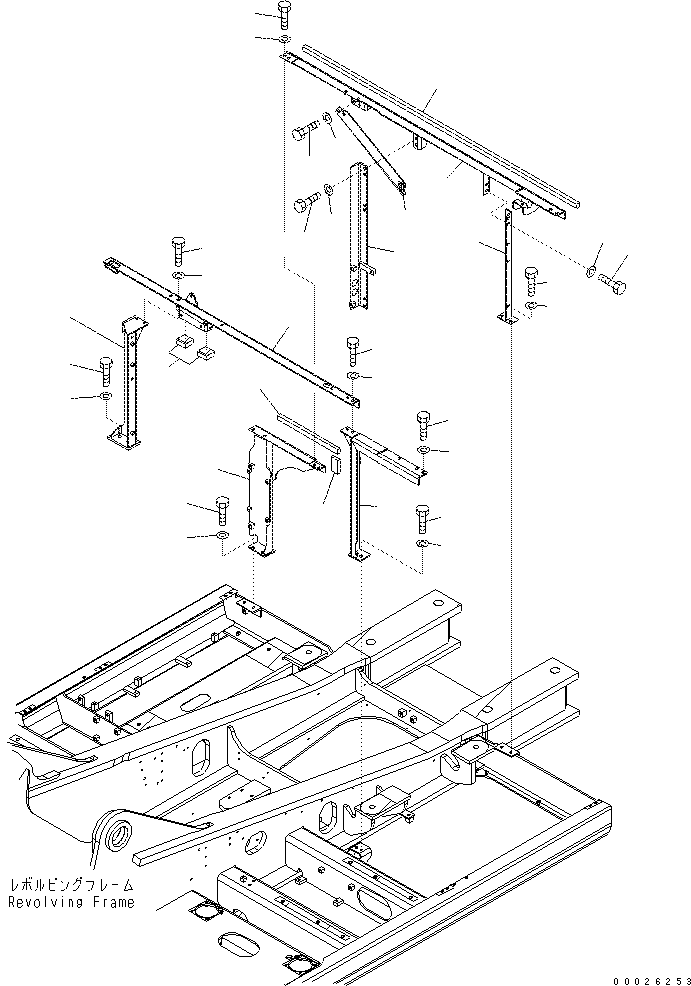 レボルビングフレーム
Revolving Frame

00026253