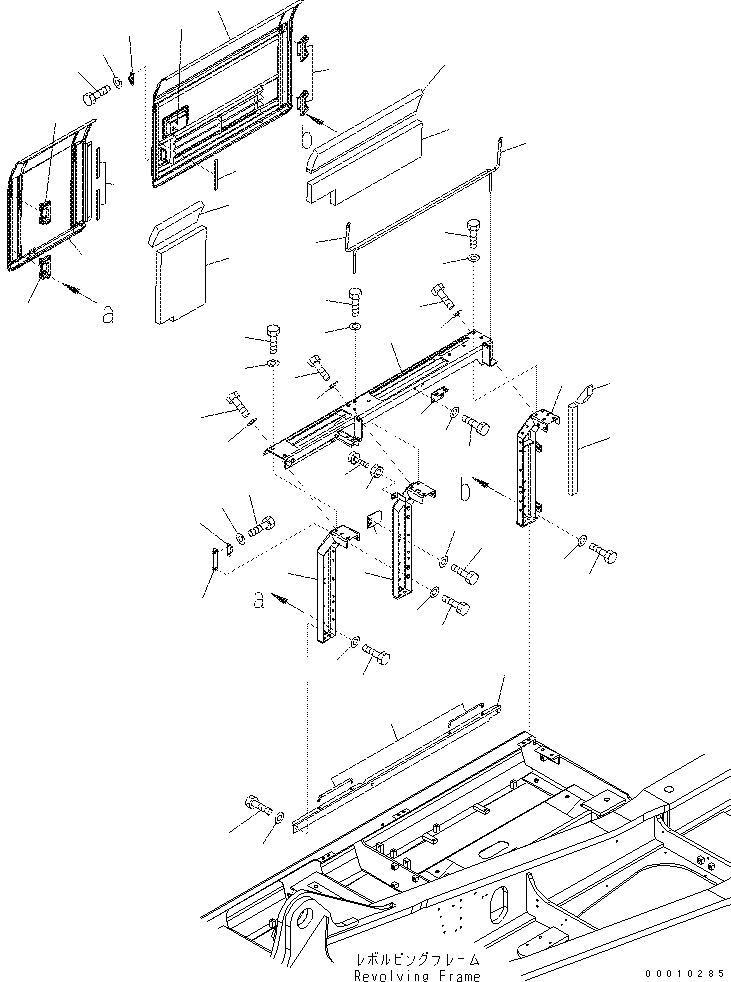 b
a
b
a
レボルビングフレーム
Revolving Frame
00010285