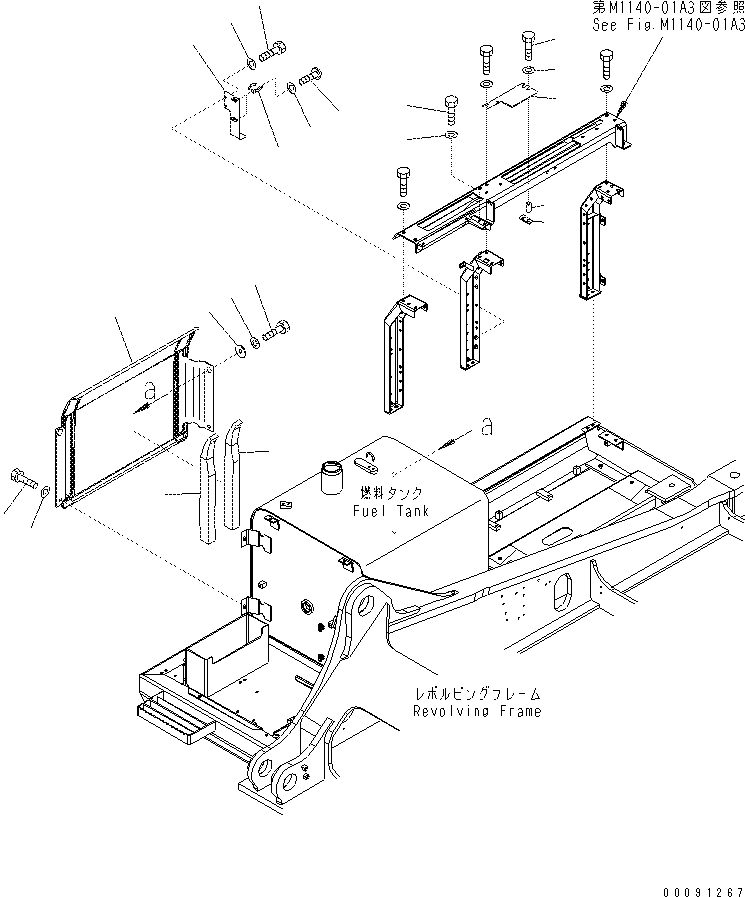 第M1140-01A3図参照
See Fig.M1140-01A3

a

a

燃料タンク
Fuel Tank

レボルビングフレーム
Revolving Frame

00091267