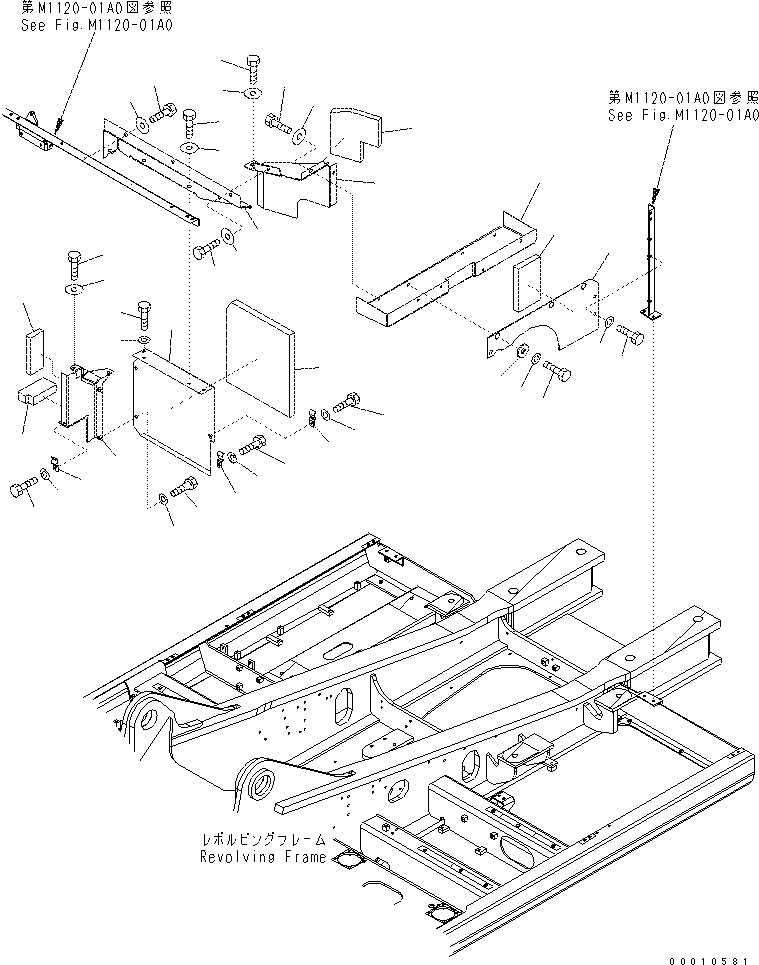 第M1120-01A0図参照
See Fig.M1120-01A0

第M1120-01A0図参照
See Fig.M1120-01A0

レボルビングフレーム
Revolving Frame

00010581