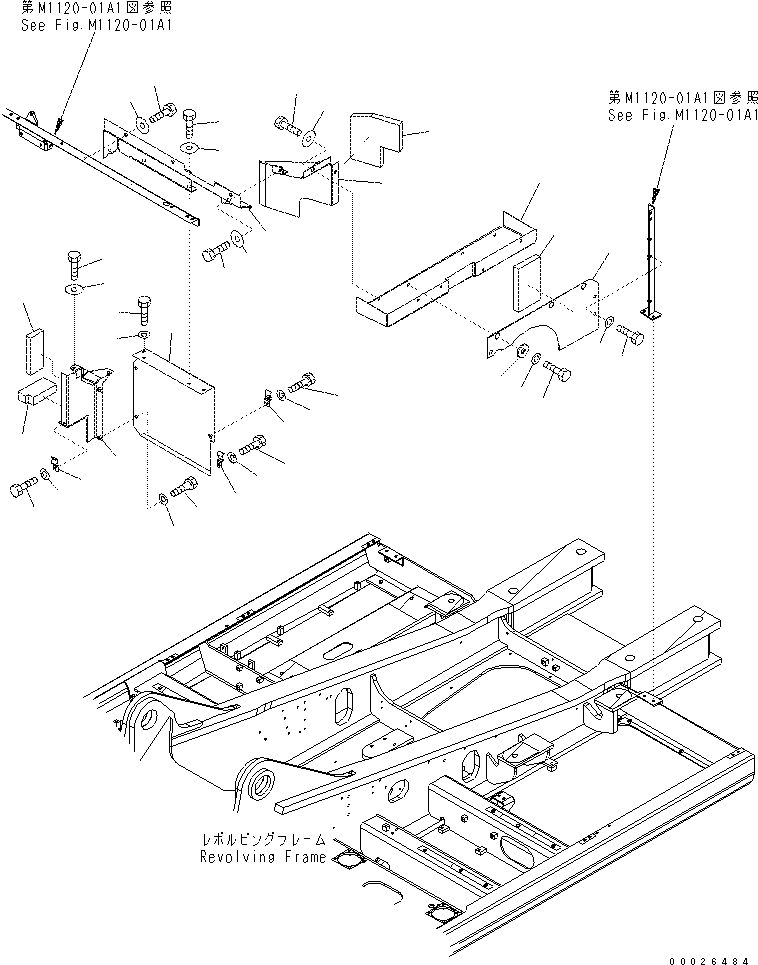 第M1120-01A1図参照
See Fig.M1120-01A1

第M1120-01A1図参照
See Fig.M1120-01A1

レボルビングフレーム
Revolving Frame

00026484