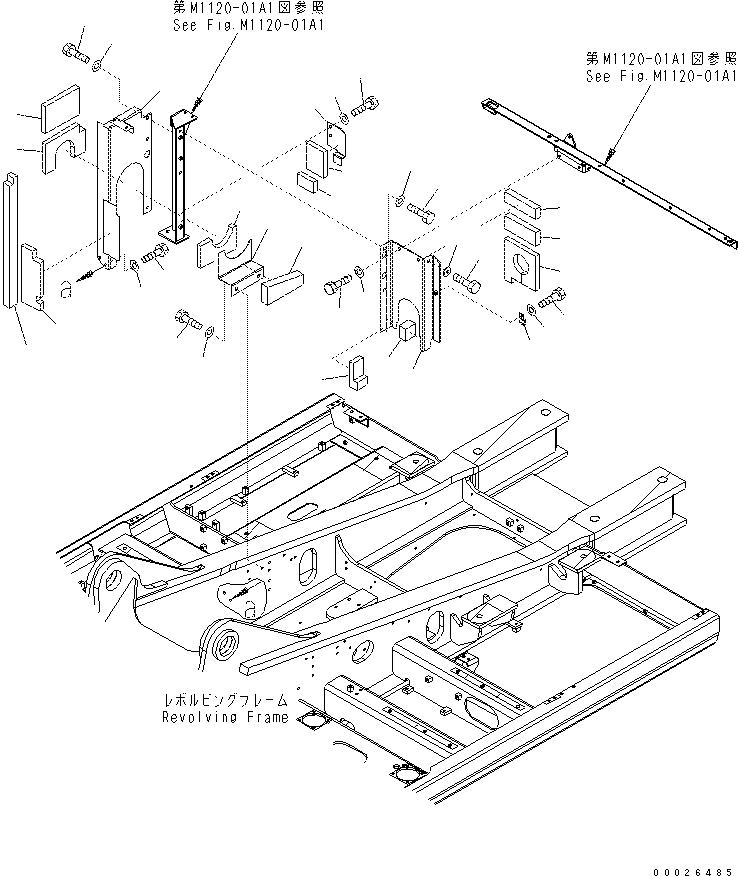 第M1120-01A1図参照
See Fig.M1120-01A1

第M1120-01A1図参照
See Fig.M1120-01A1

レボルビングフレーム
Revolving Frame

00026485