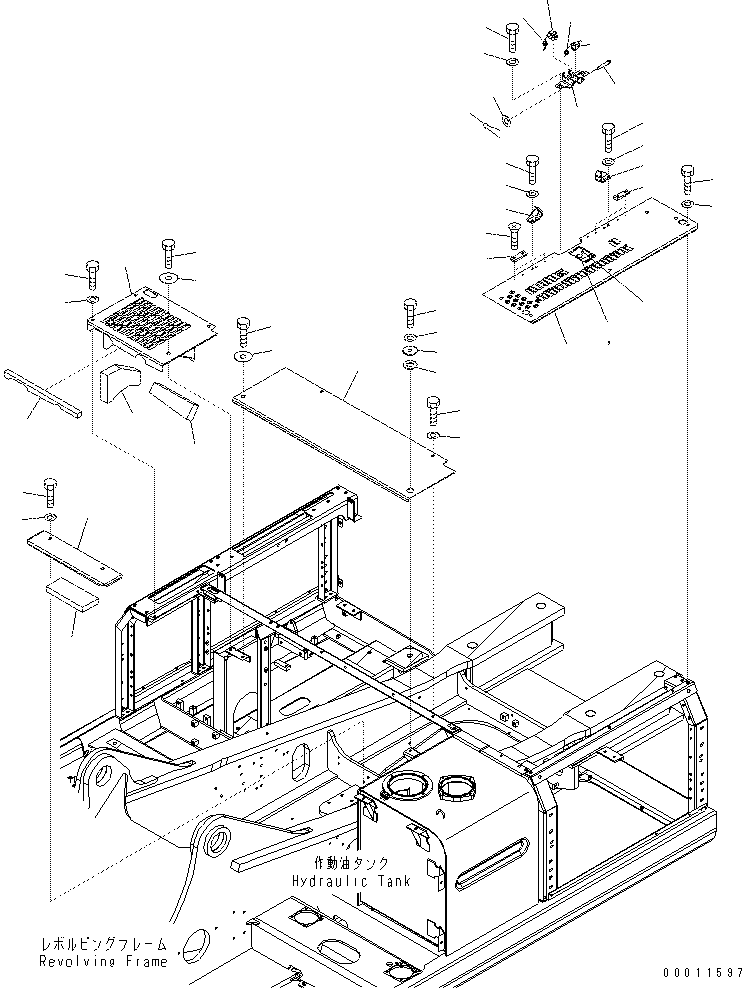 作動油タンク
Hydraulic Tank

レボルビングフレーム
Revolving Frame

00011597