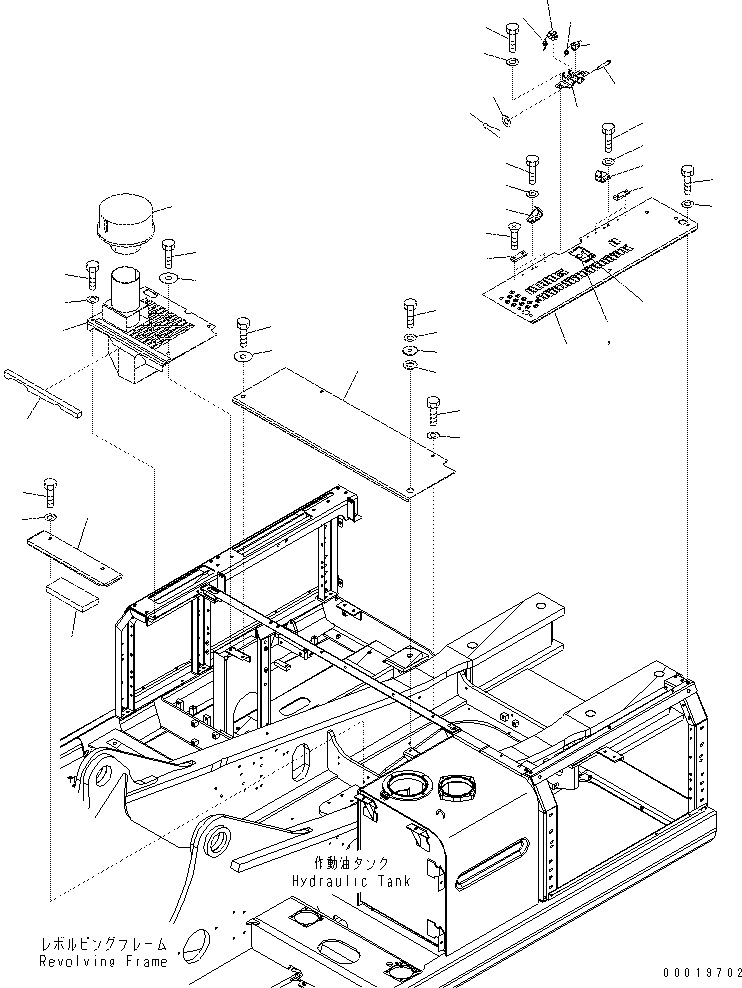 作動油タンク
Hydraulic Tank

レボルビングフレーム
Revolving Frame

00019702