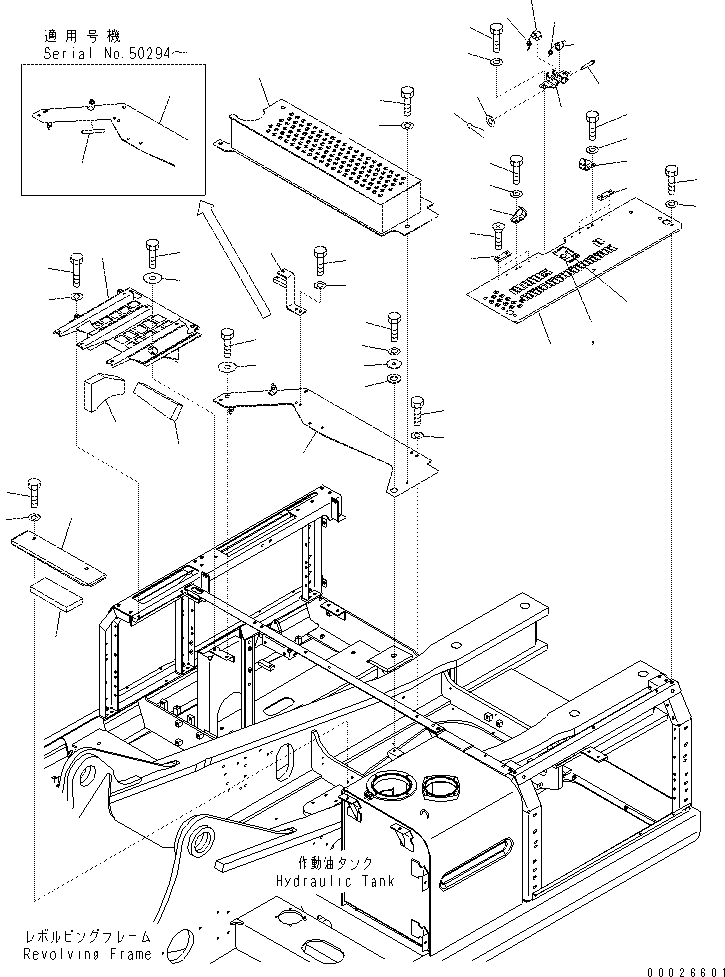 適用号機
Serial No.50294~

作動油タンク
Hydraulic Tank

レボルビングフレーム
Revolving Frame

00026601