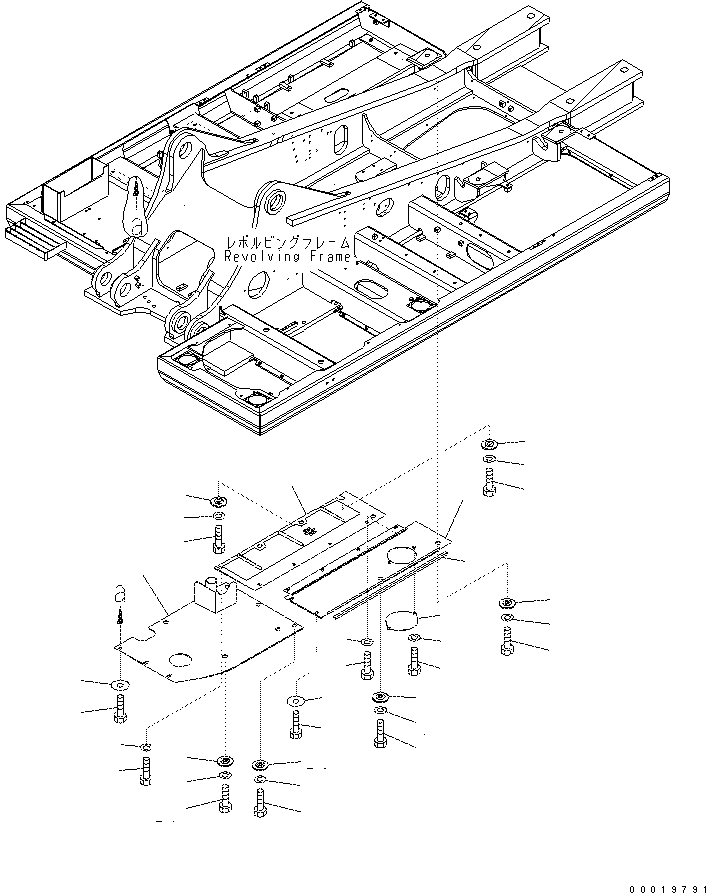 レボルビングフレーム
Revolving Frame

00019791