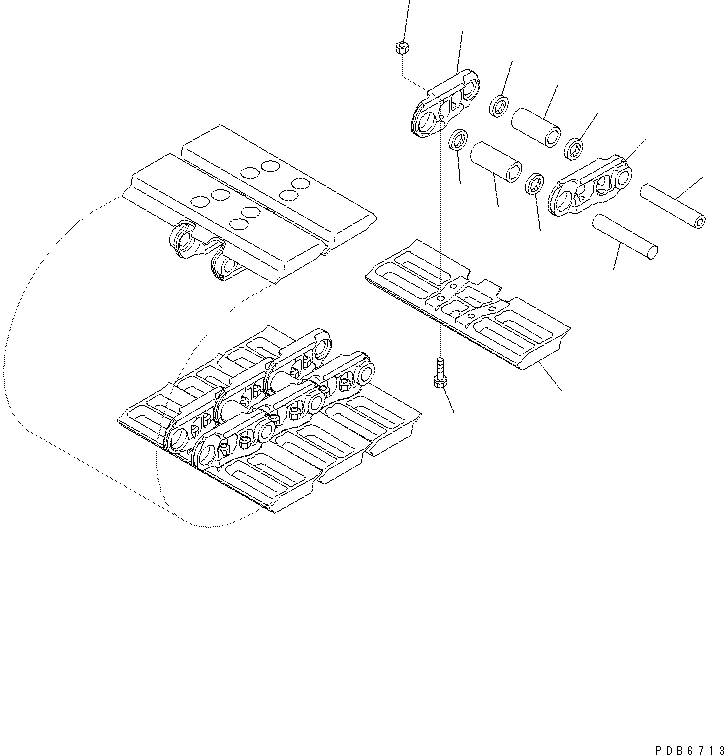 PDB6713