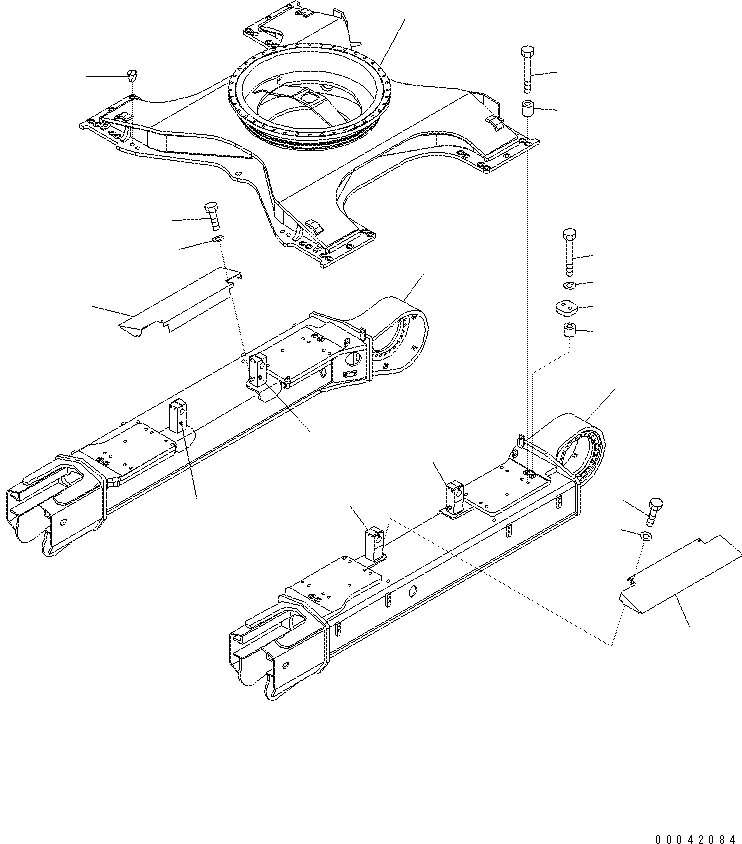 00042084