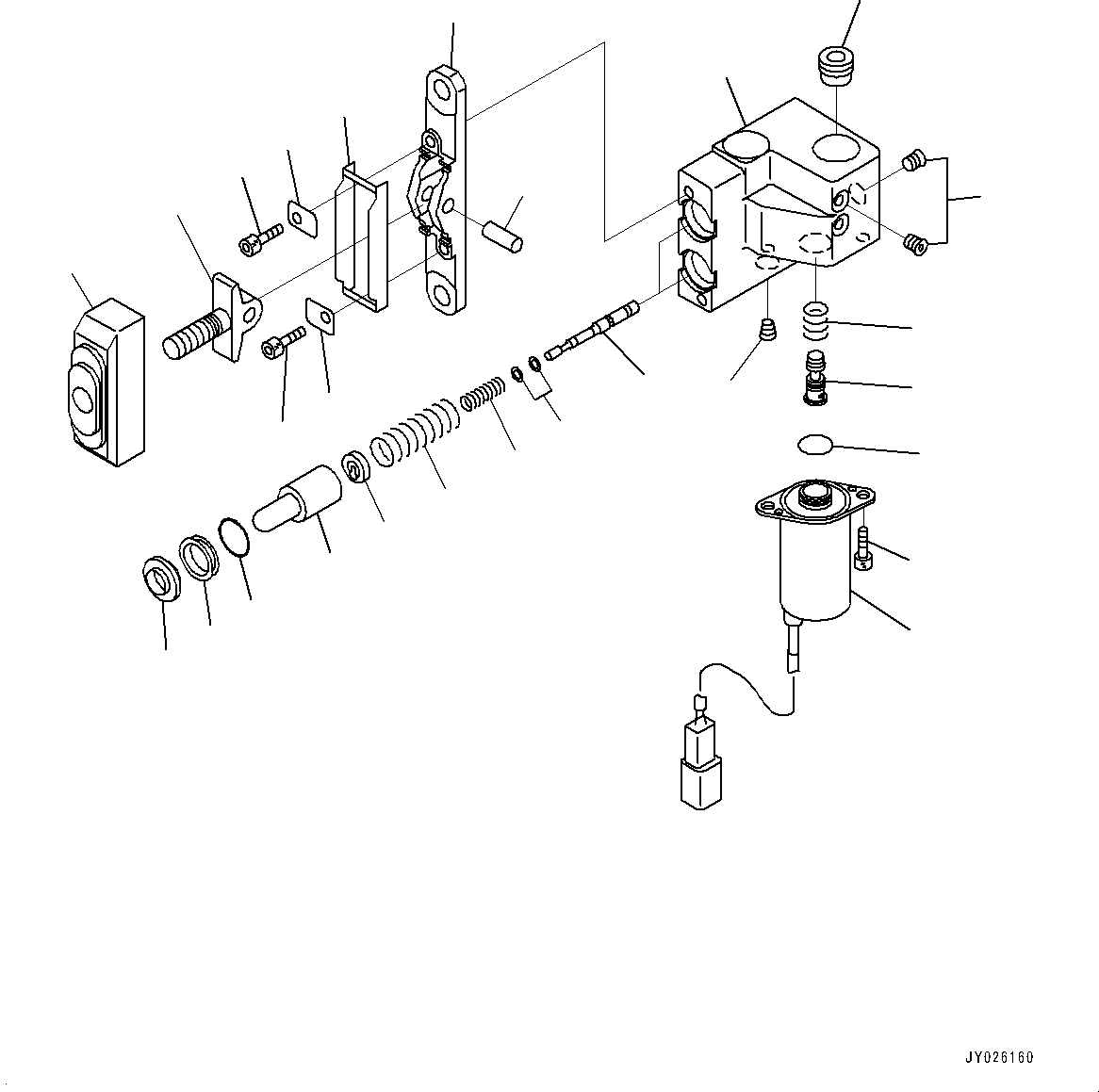 JY026160