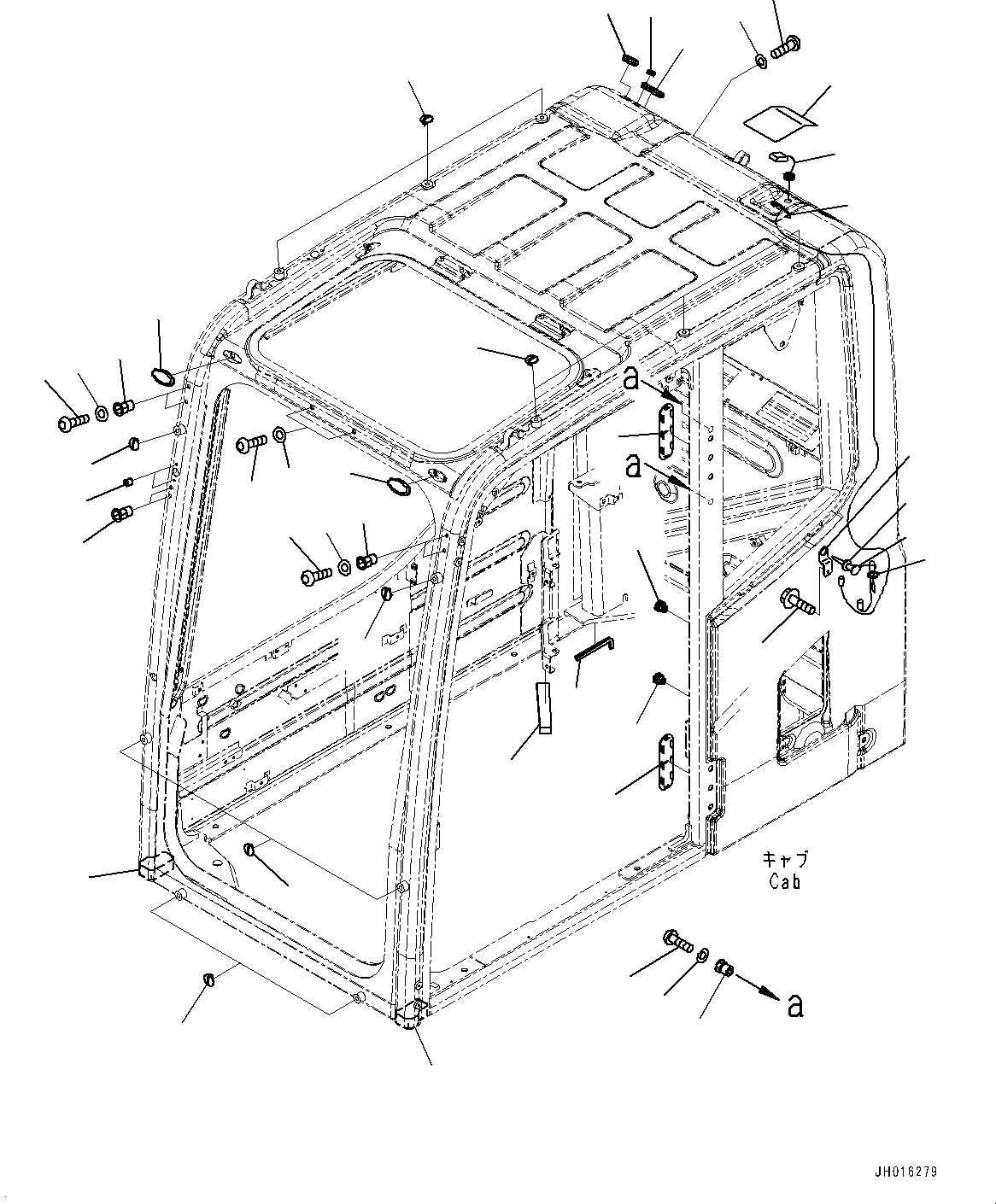 a

a

キャブ
Cab

a

JH016279