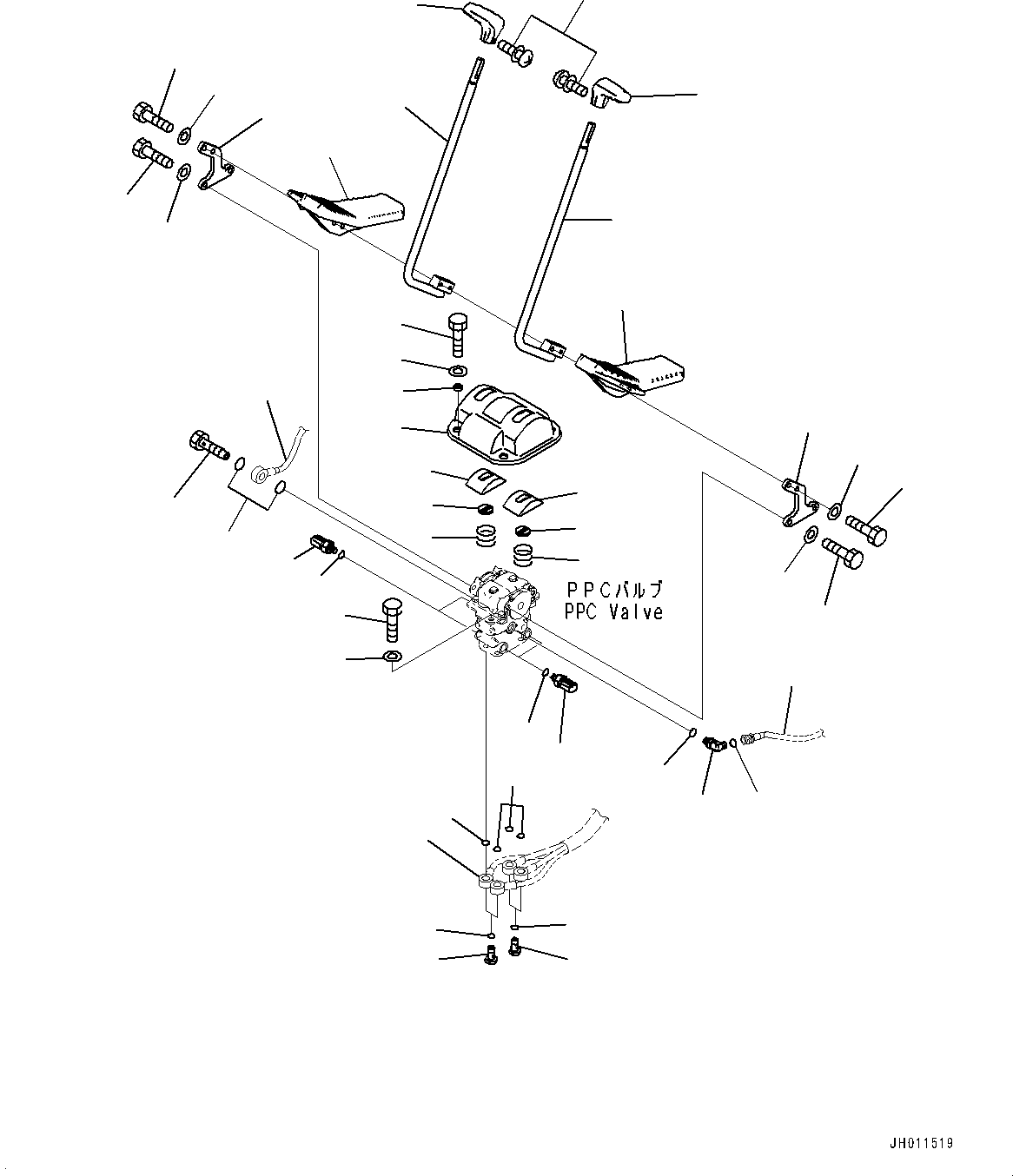 PPCバルブ
PPC Valve

JH011519