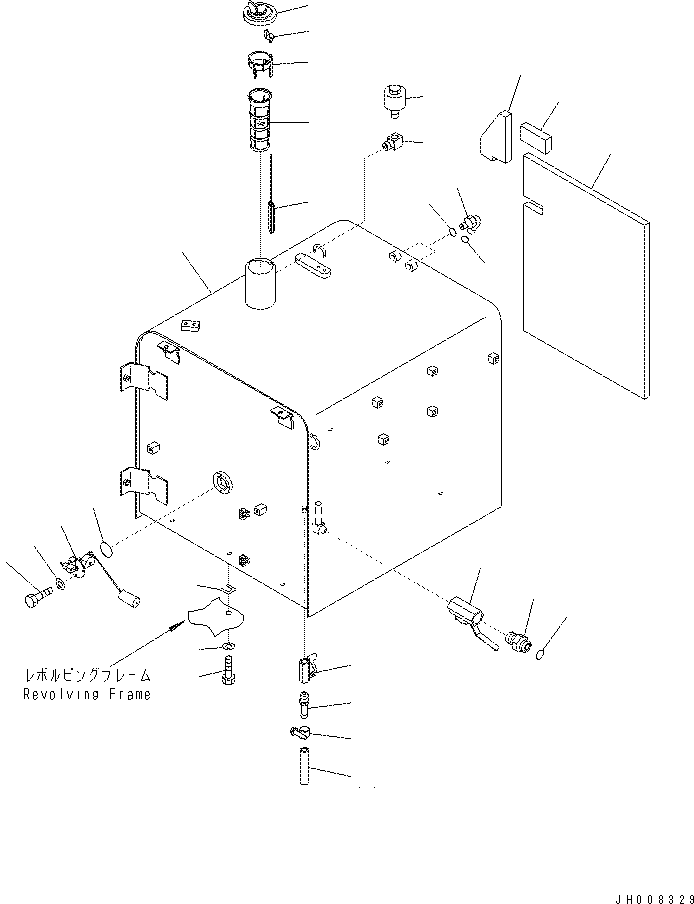 レボルビングフレーム
Revolving Frame

JH008329