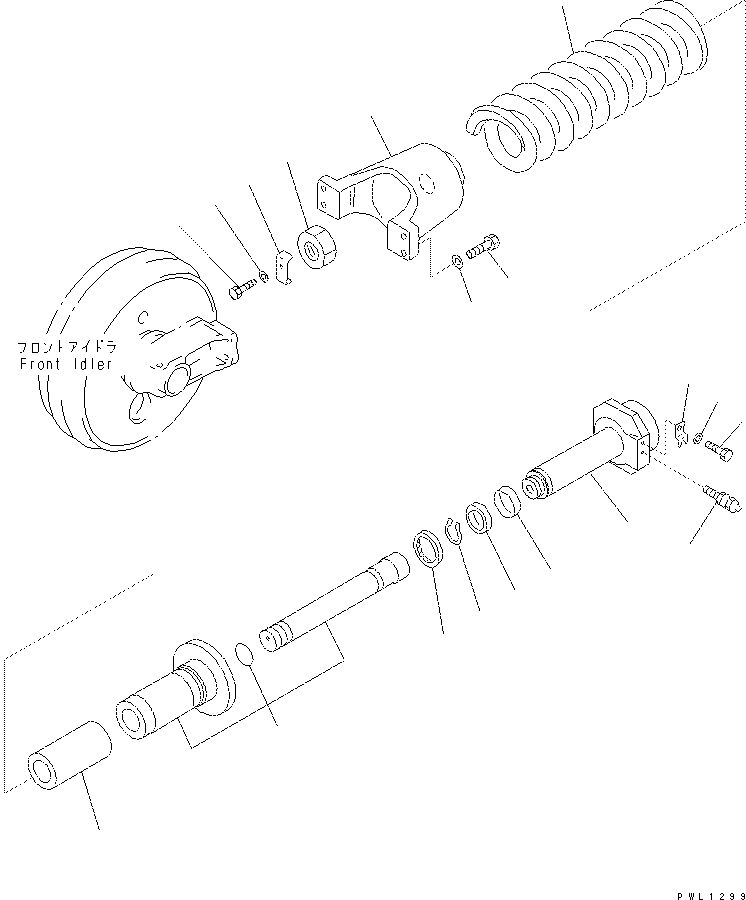 フロントアイドラ
Front Idler

PWL1299