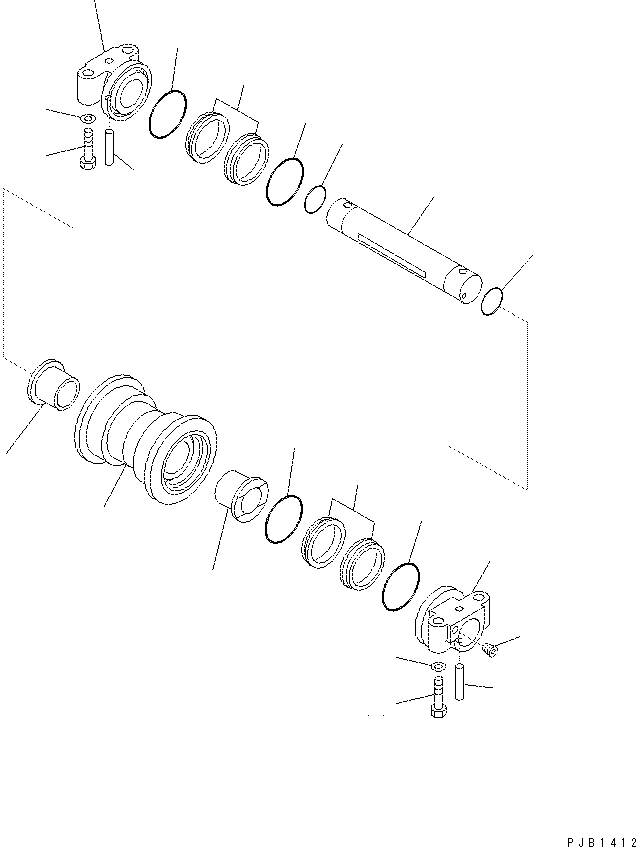 PJB1412