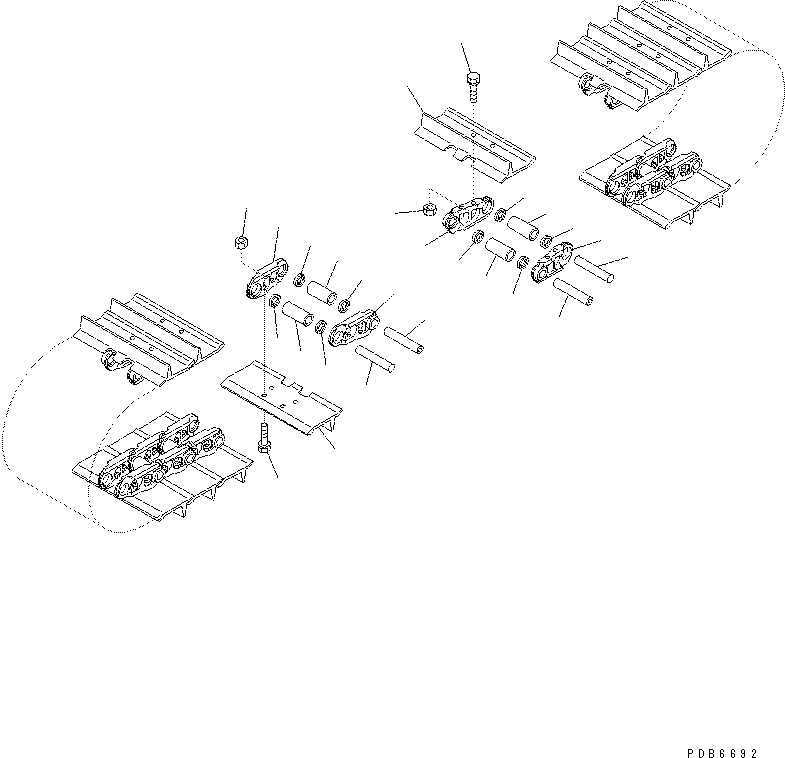 PDB6692