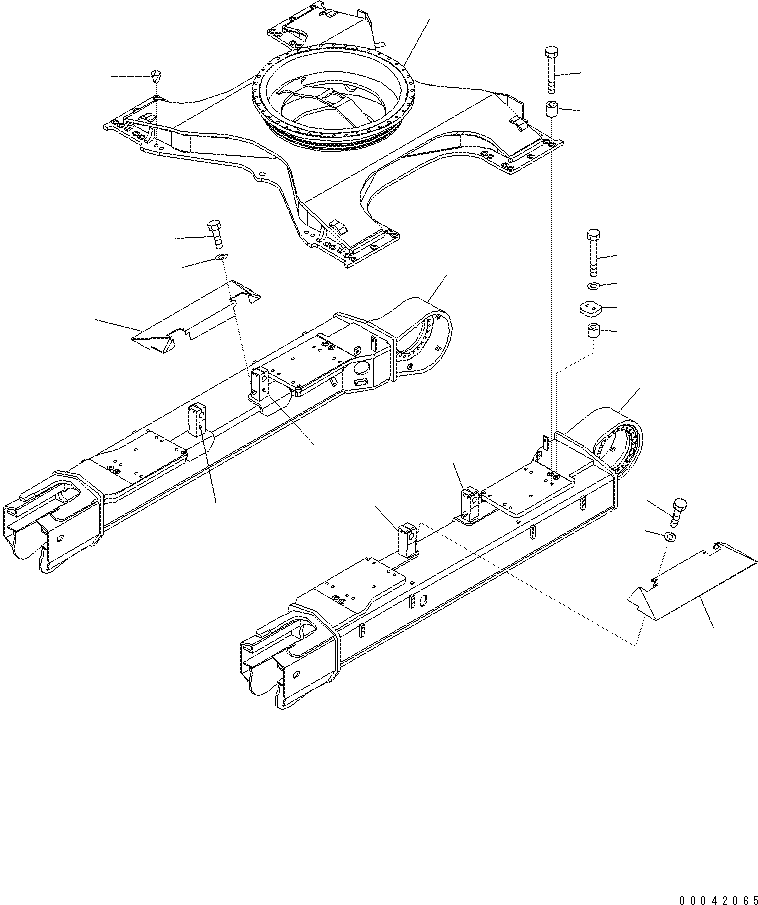 00042065