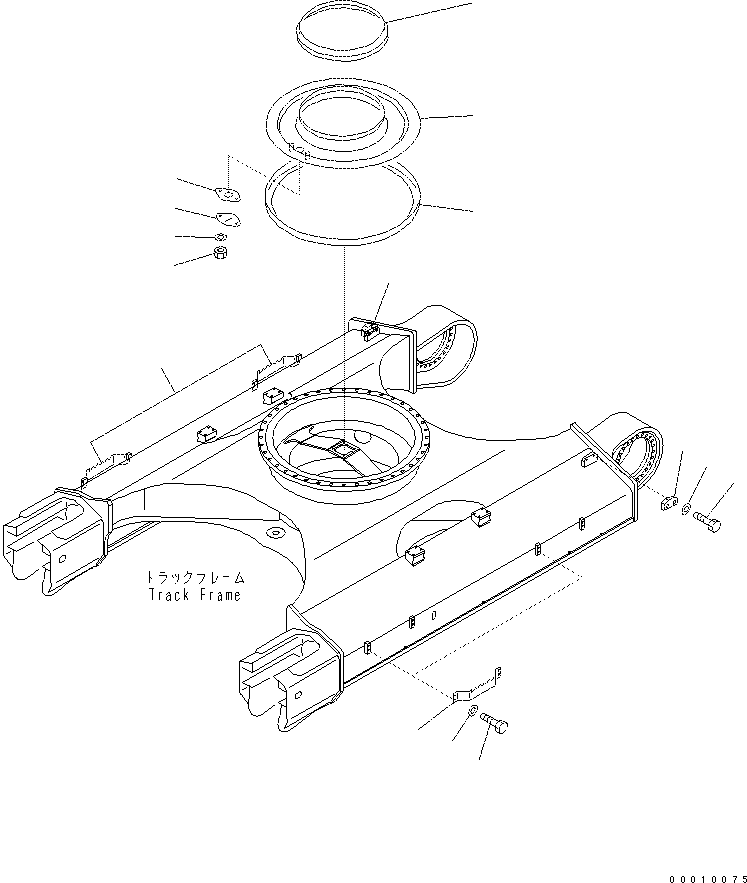 トラックフレーム
Track Frame

00010075