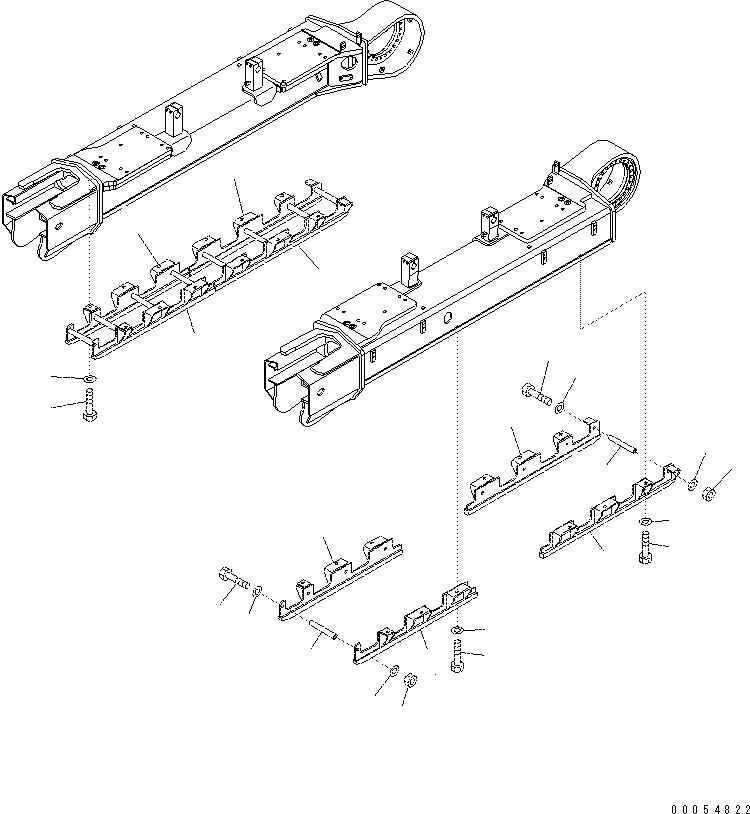 00054822