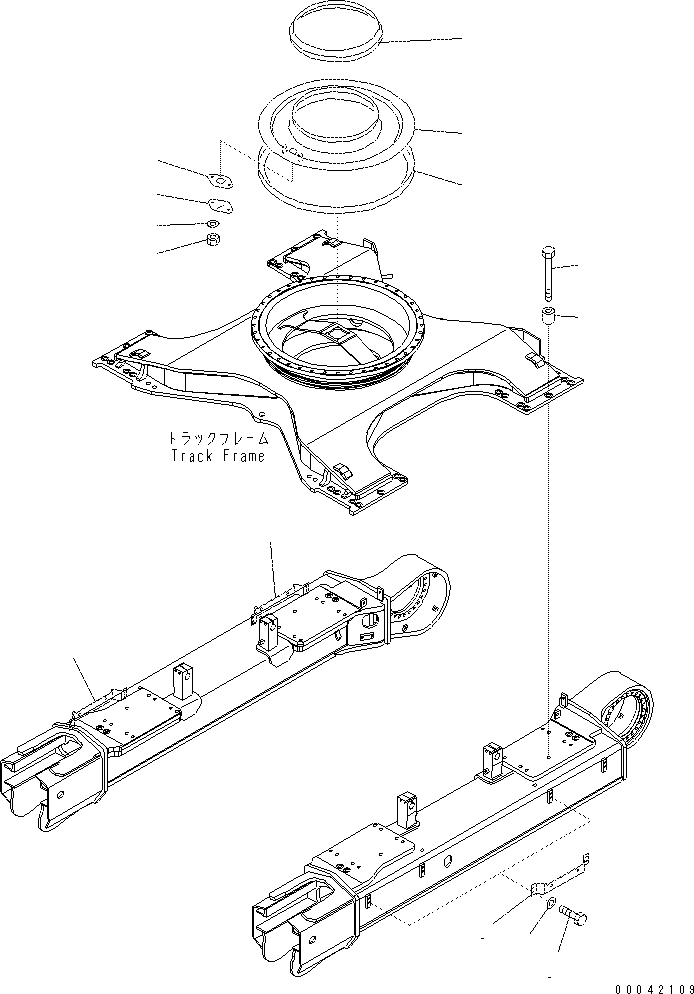 トラックフレーム
Track Frame

00042109