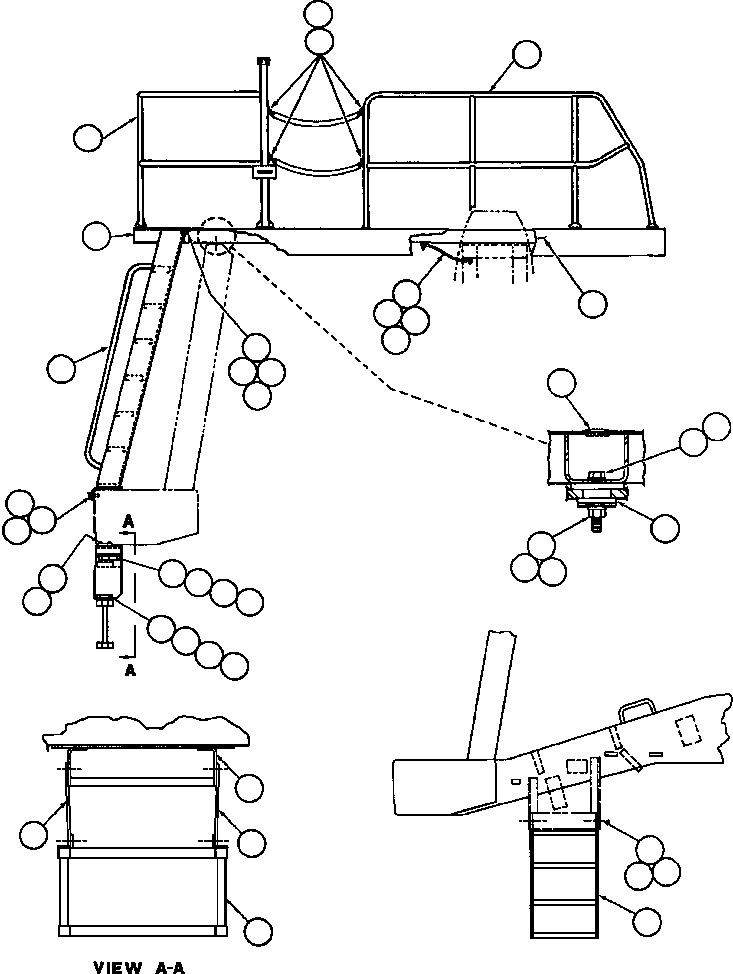 A
A
VIEW A-A