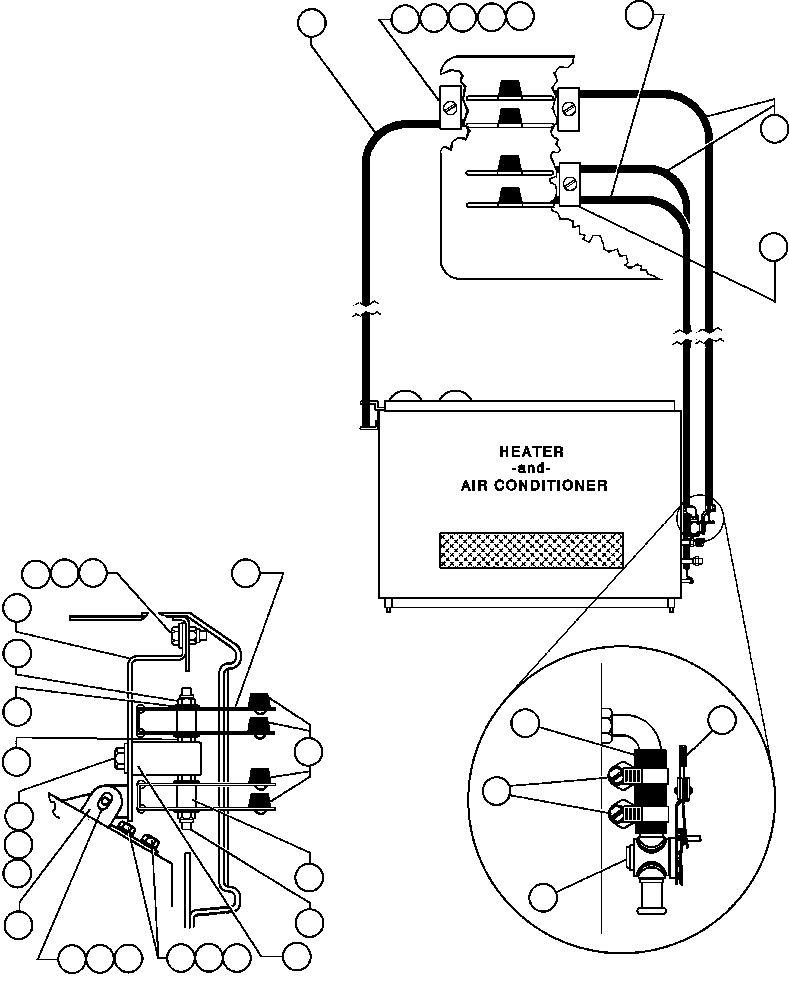 HEATER
-and-
AIR CONDITIONER