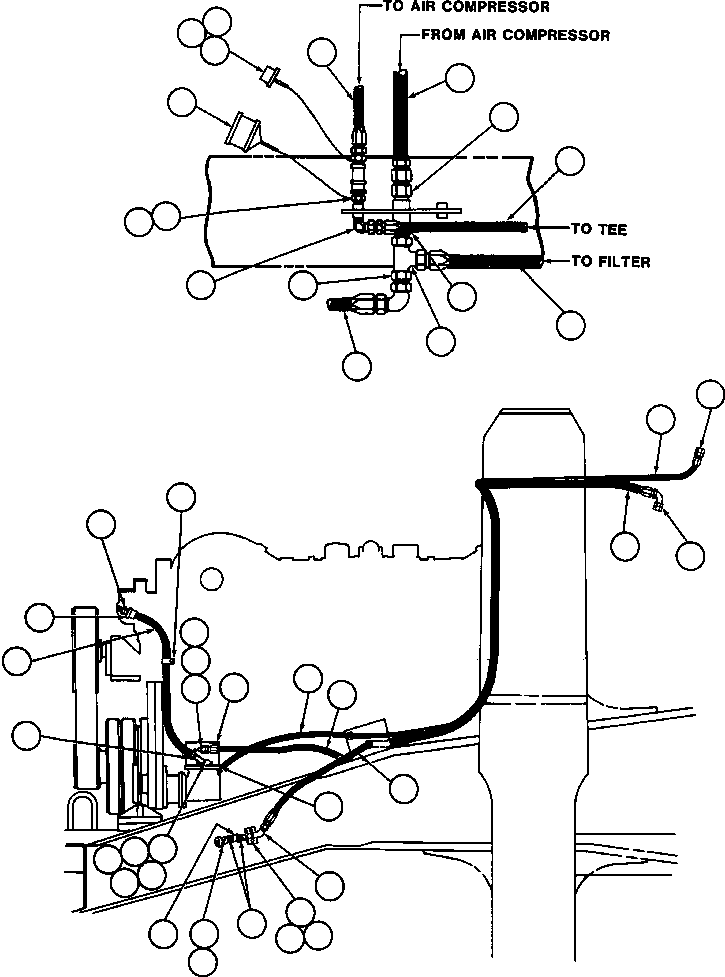 TO AIR COMPRESSOR
FROM AIR COMPRESSOR
TO TEE
TO FILTER