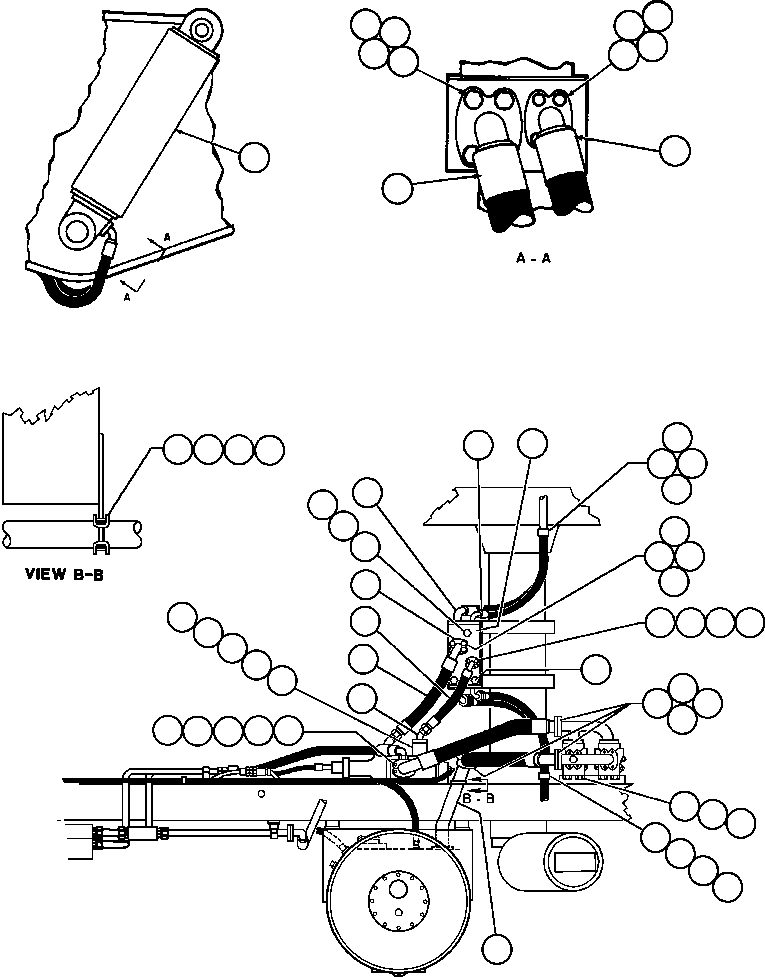 A
A
A - A
VIEW B-B
B - B