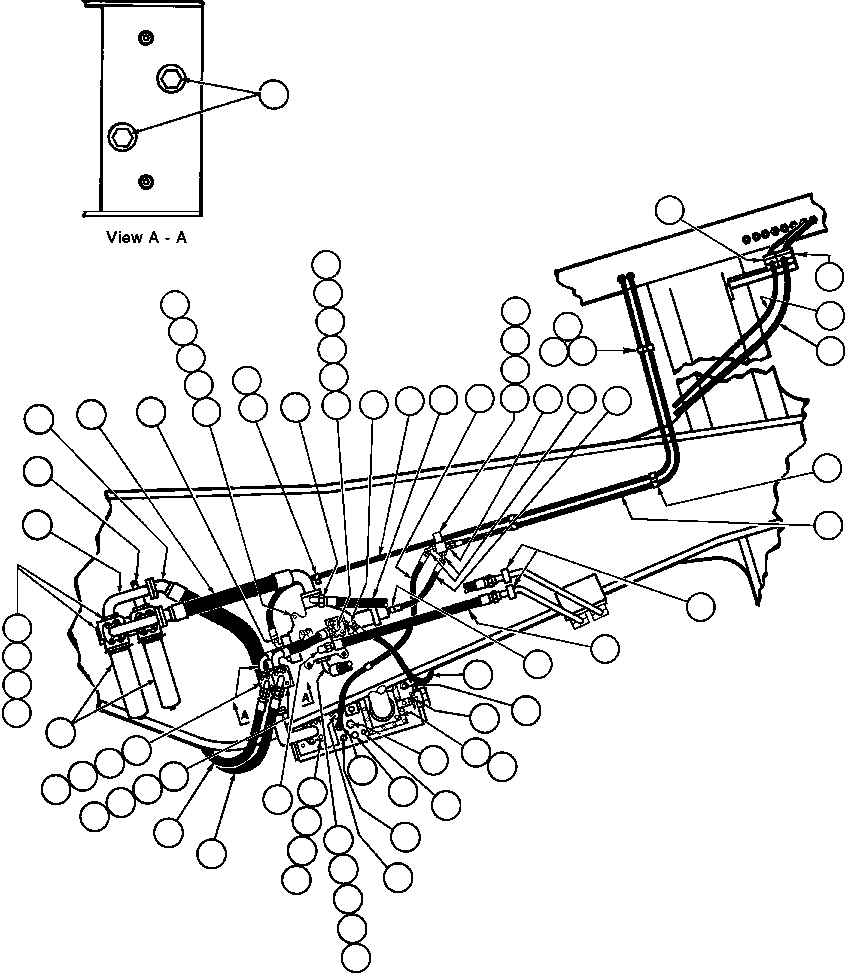 View A - A

A

A