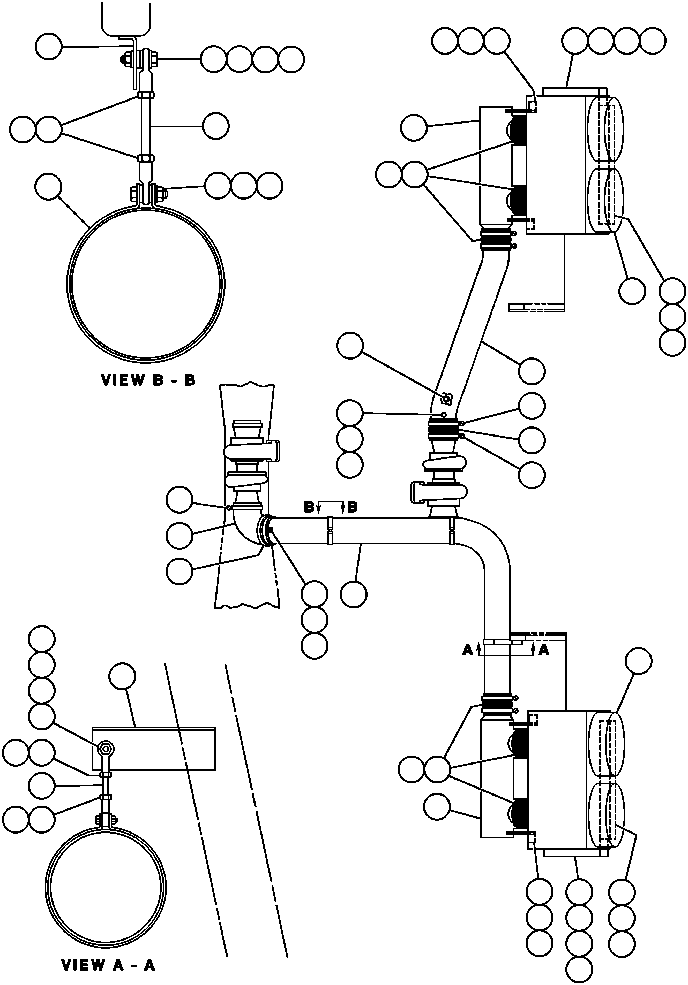 VIEW B - B

B B

A A

VIEW A - A