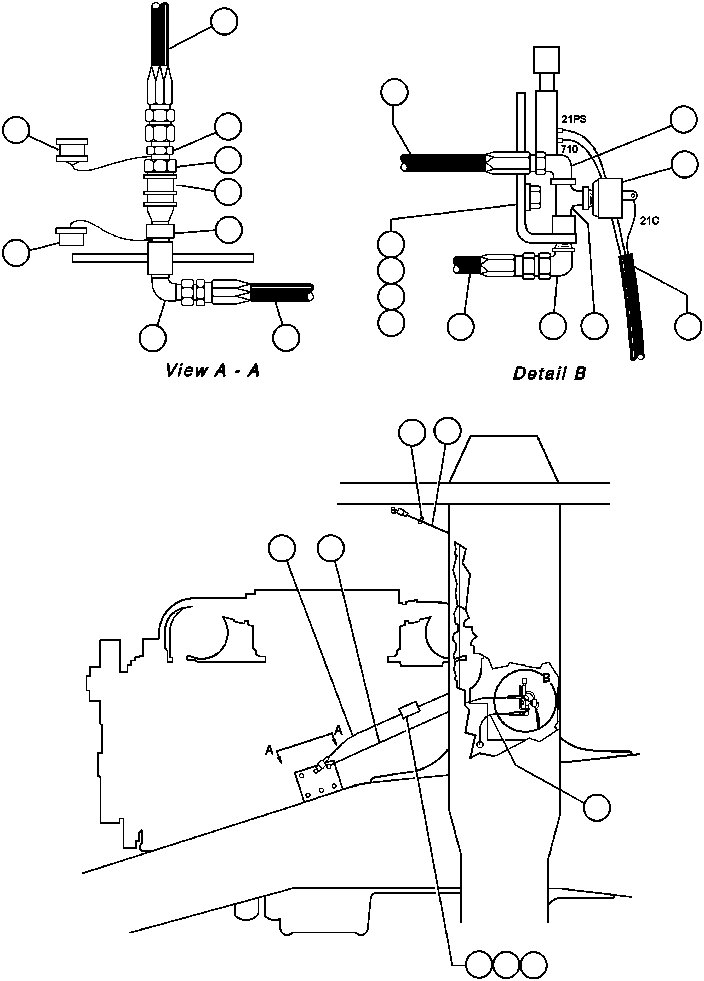 View A - A

21PS
710
21C

Detail B

A
A
B