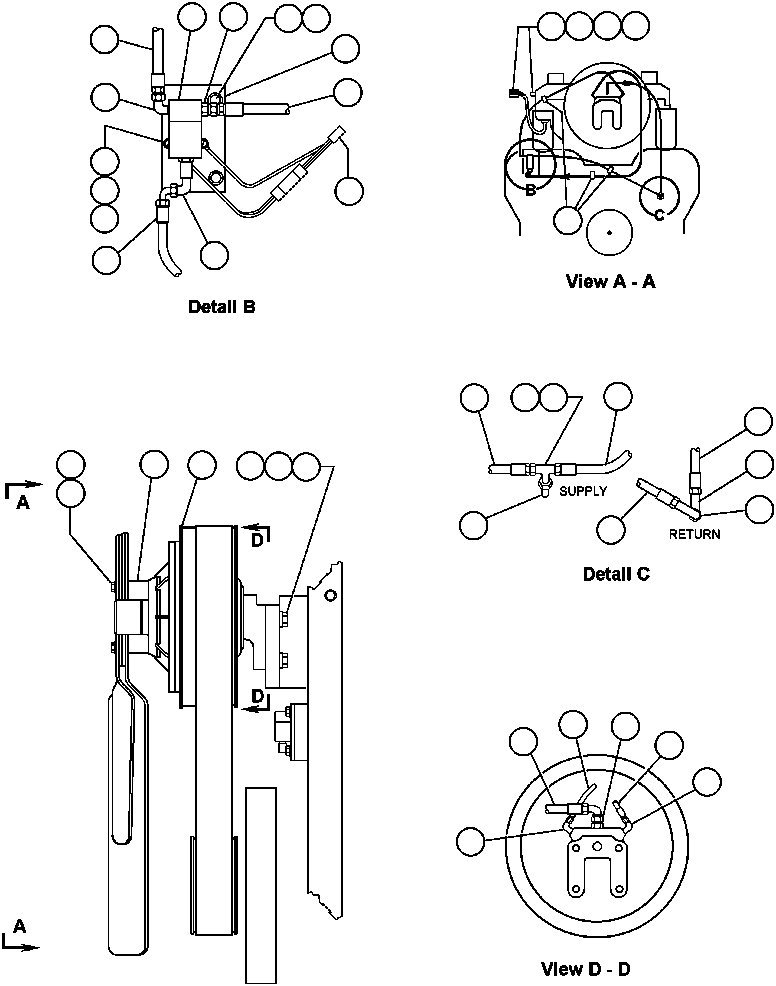 Detail B

B

C

View A - A

A

D

D

A

SUPPLY

RETURN

Detail C

View D - D