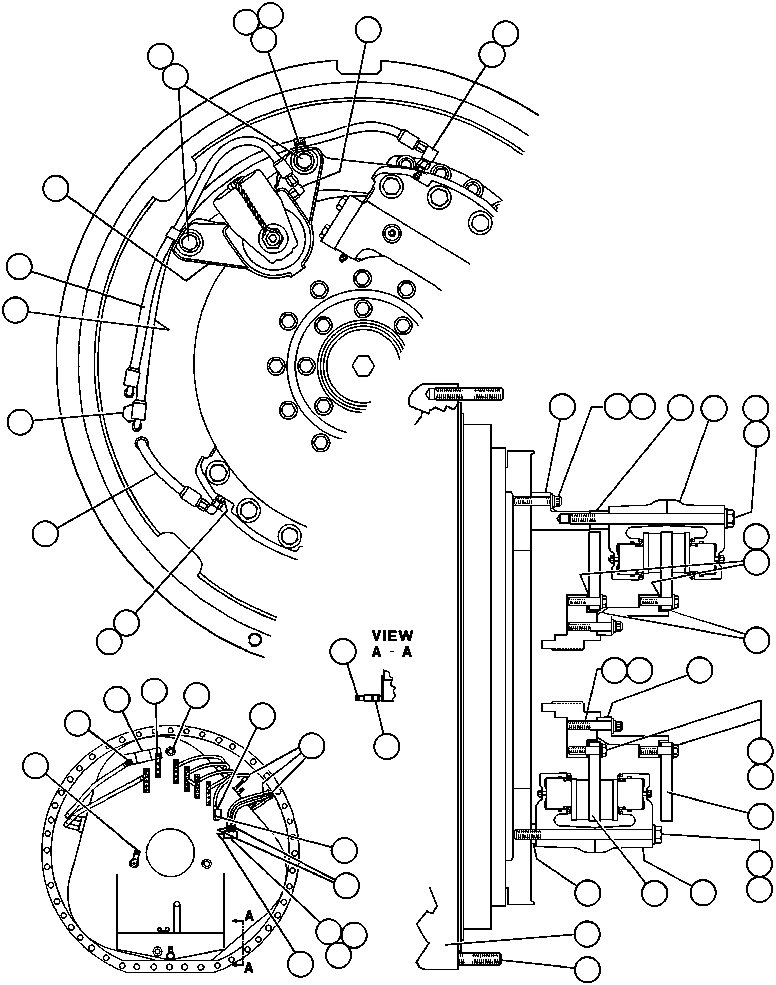 VIEW
A - A

A
A