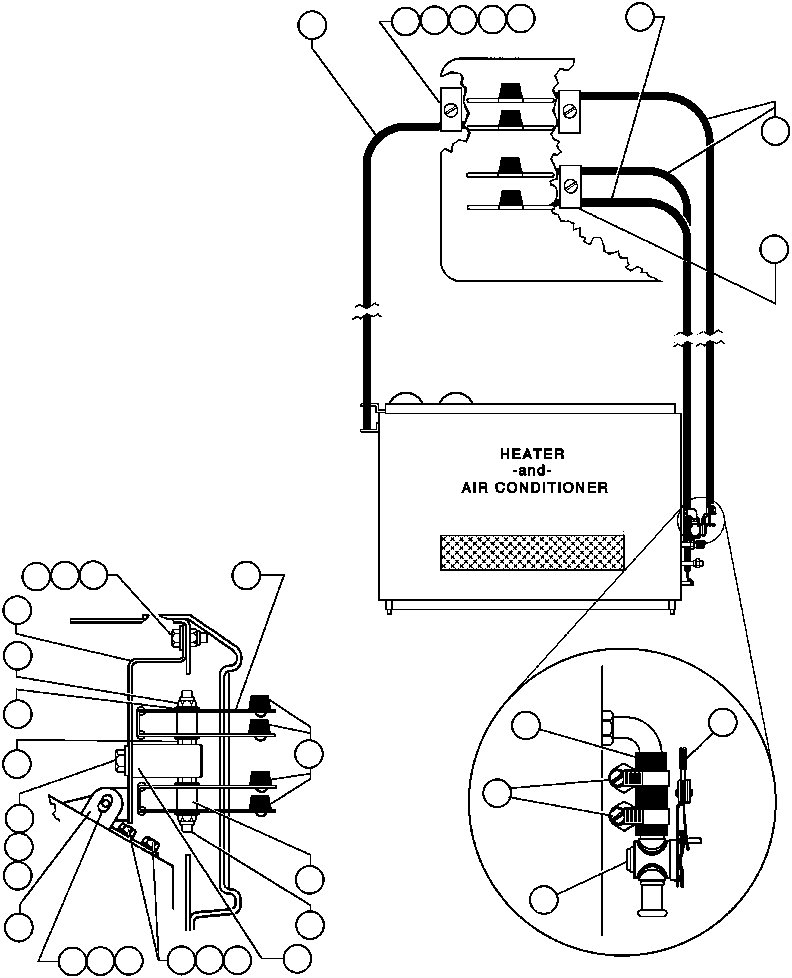 HEATER
-and-
AIR CONDITIONER