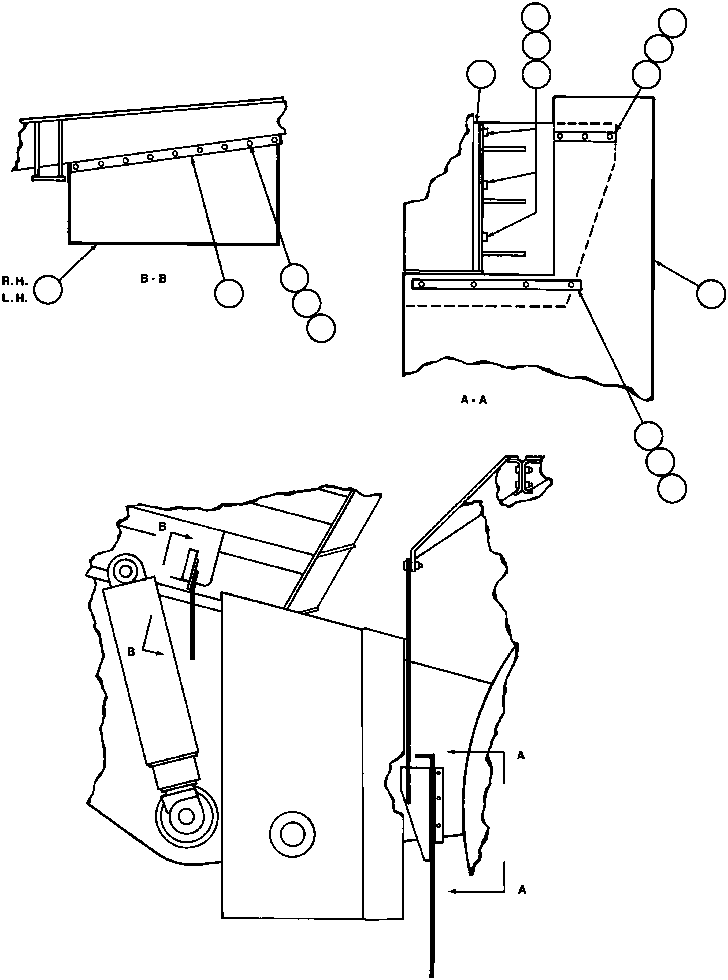 R.H.
L.H.

B - B

A - A

B

B

A

A