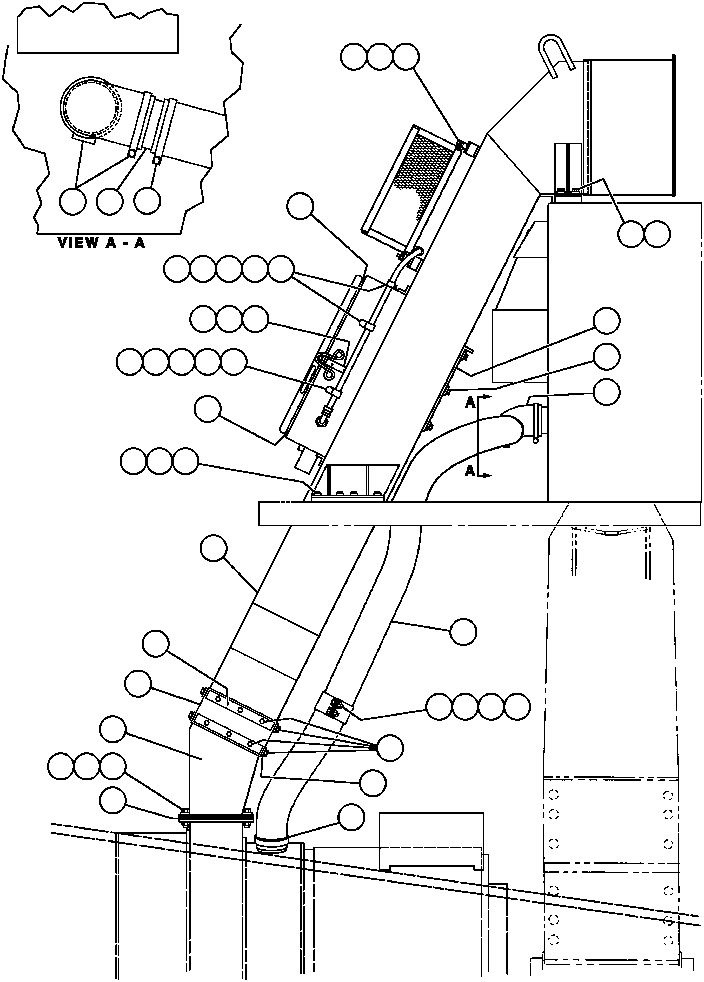 VIEW A - A

A

A