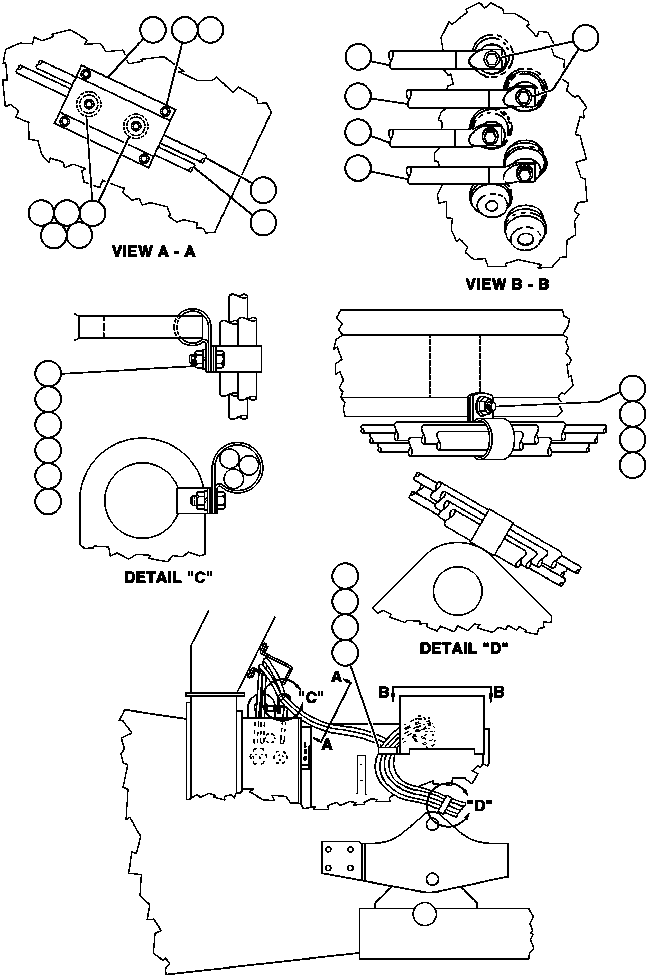 VIEW A - A

VIEW B - B

DETAIL "C"

DETAIL "D"

"C"

A

A

B

B

"D"