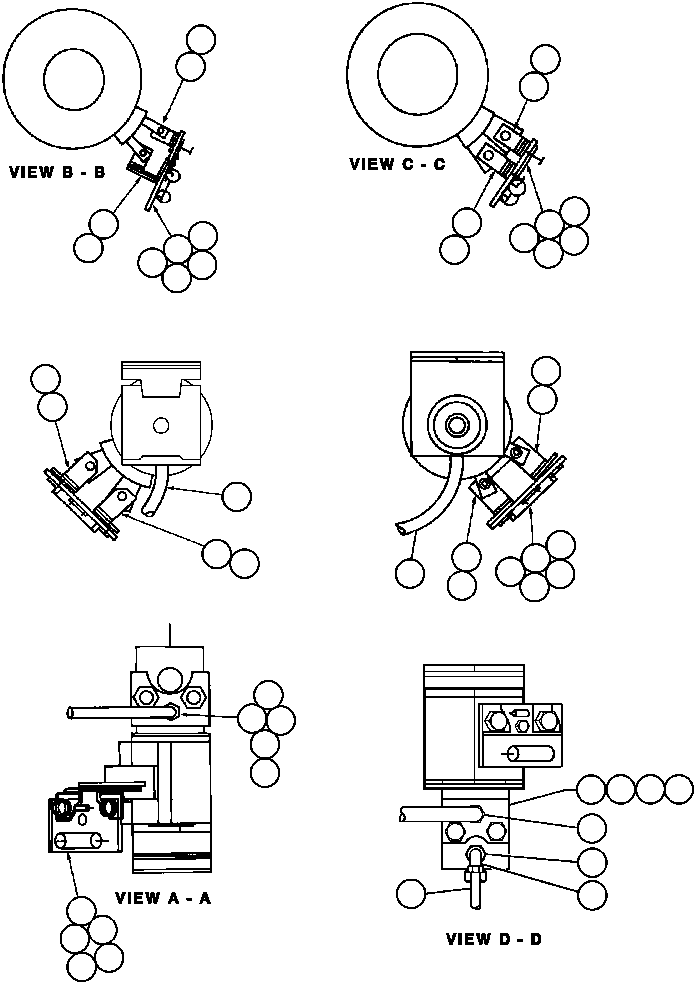 VIEW B - B

VIEW C - C

VIEW A - A

VIEW D - D