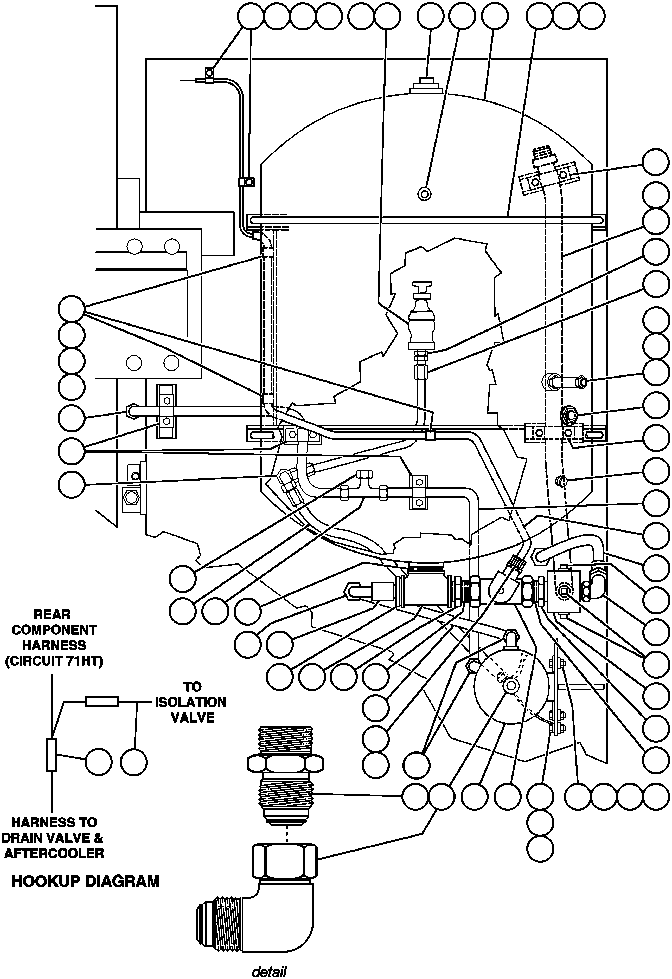 REAR COMPONENT HARNESS (CIRCUIT 71HT)

TO ISOLATION VALVE

HARNESS TO DRAIN VALVE & AFTERCOOLER

HOOKUP DIAGRAM

detail