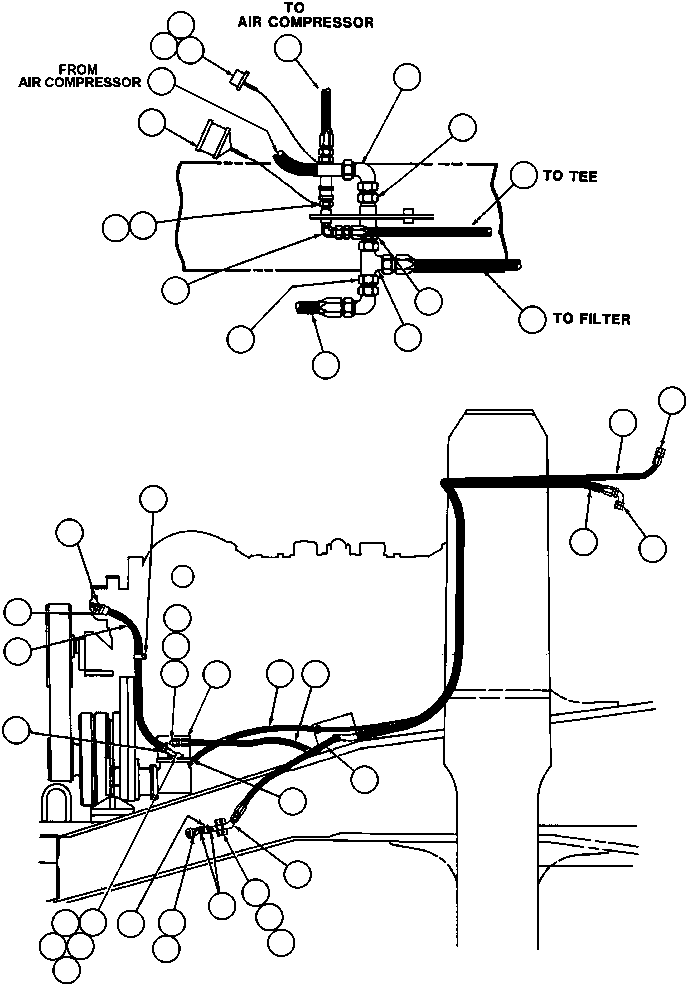 TO
AIR COMPRESSOR

FROM
AIR COMPRESSOR

TO TEE

TO FILTER