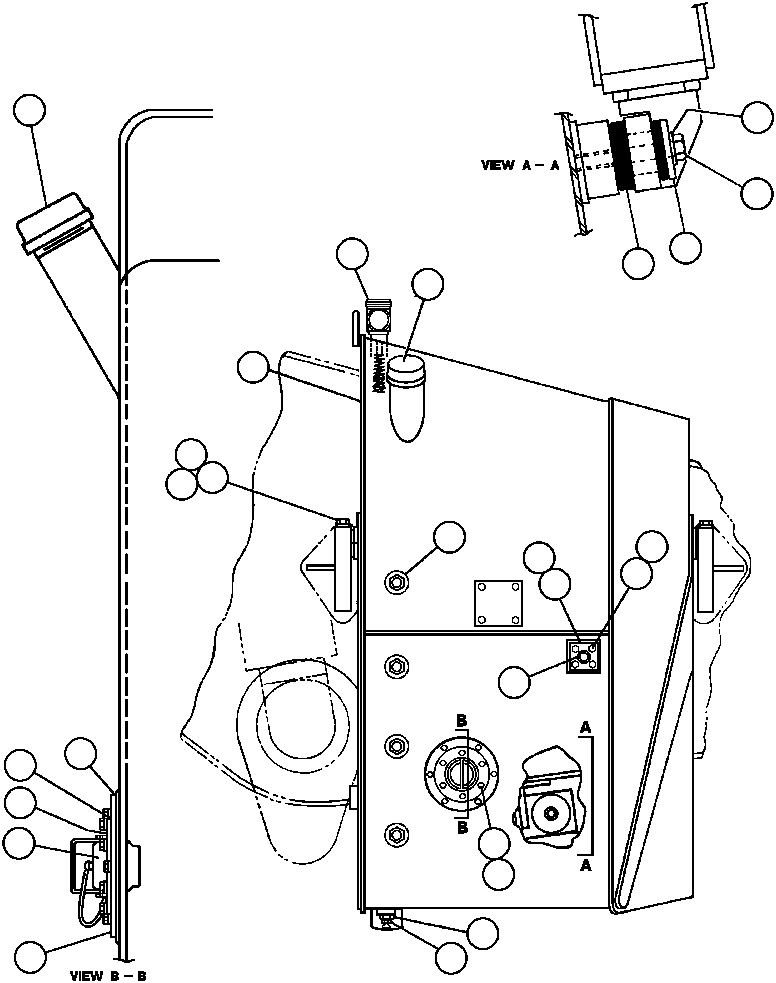 VIEW A – A

B
B

A
A

VIEW B – B