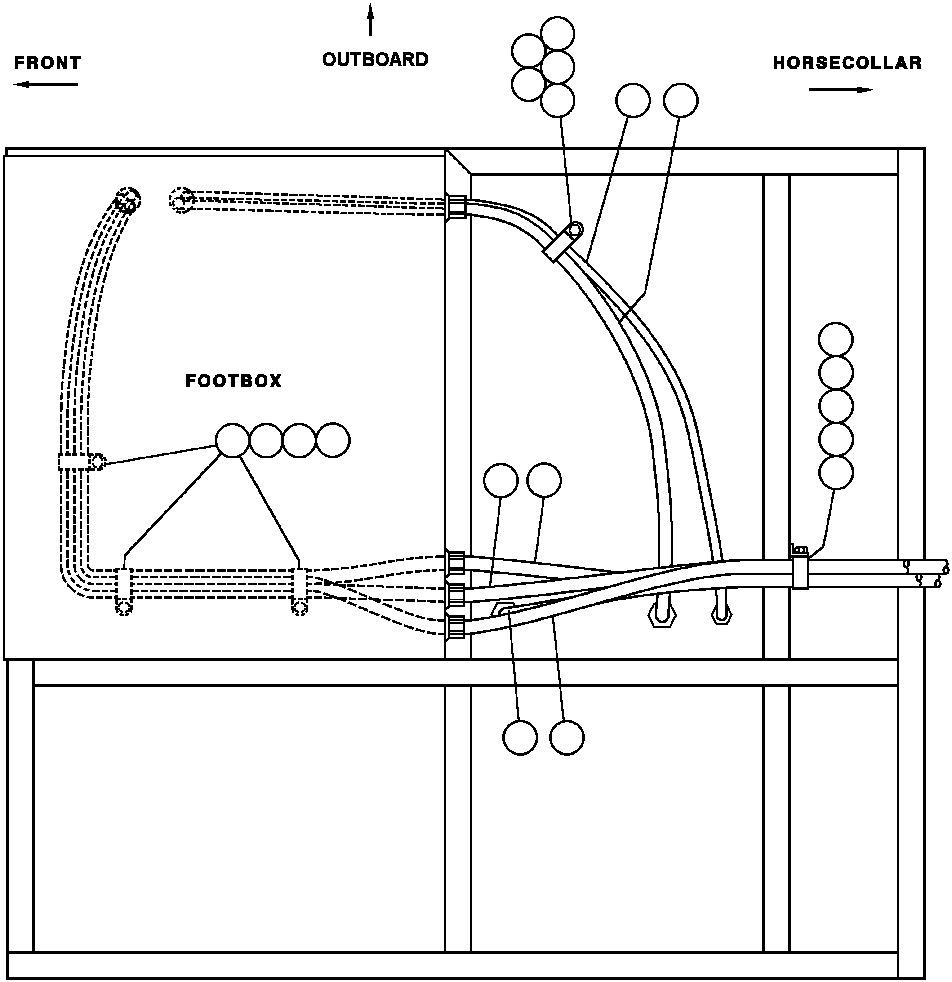 FRONT

OUTBOARD

HORSECOLLAR

FOOTBOX